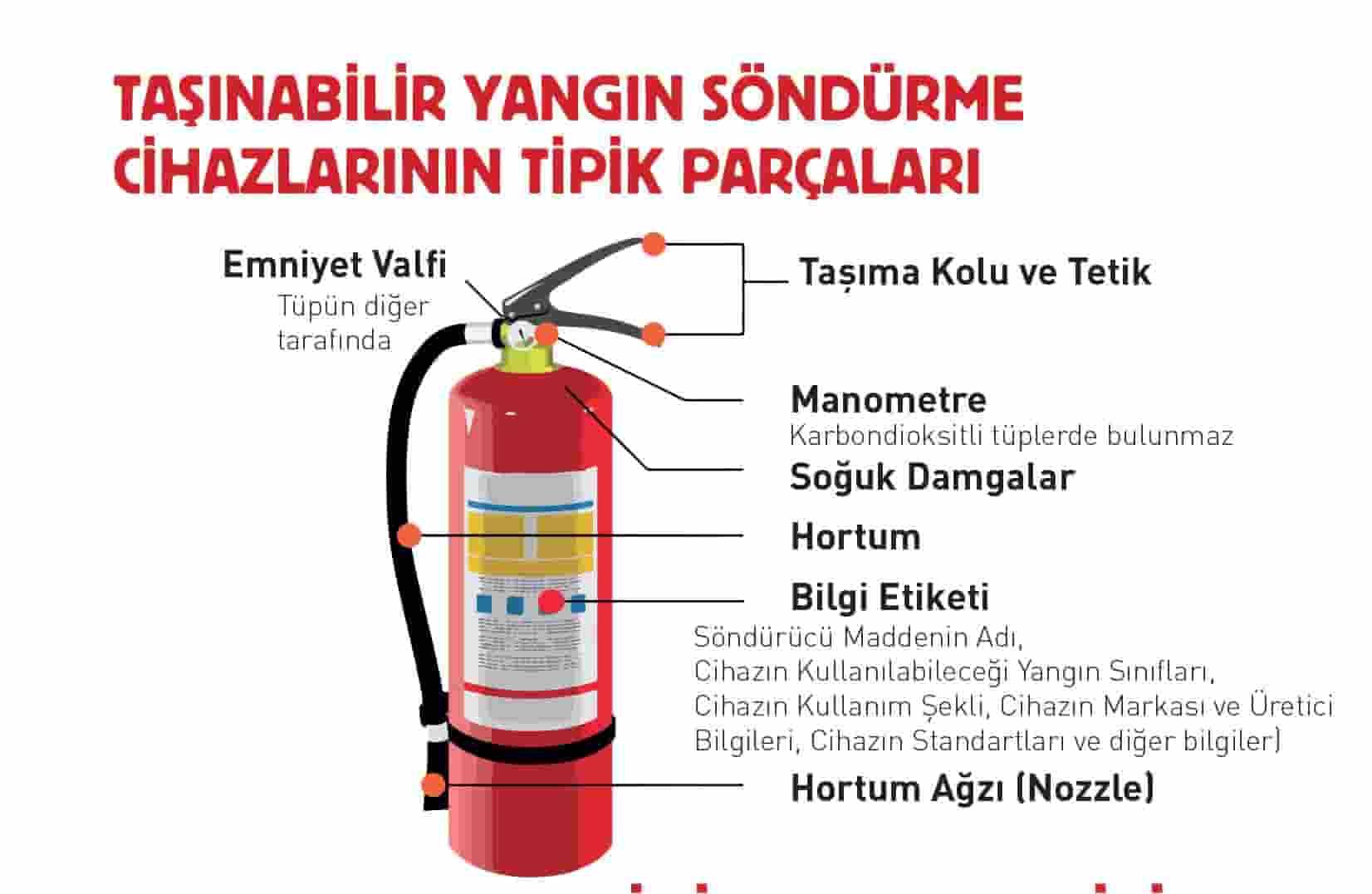 TAŞINABİLİR YANGIN SÖNDÜRME CİHAZLARININ TİPİK PARÇALARI

Emniyet Valfi
Tüpün diğer tarafında

Taşıma Kolu ve Tetik

Manometre
Karbondioksitli tüplerde bulunmaz

Soğuk Damgalar

Hortum

Bilgi Etiketi
Söndürücü Maddenin Adı, Cihazın Kullanılabileceği Yangın Sınıfları, Cihazın Kullanım Şekli, Cihazın Markası ve Üretici Bilgileri, Cihazın Standartları ve diğer bilgiler)

Hortum Ağzı (Nozzle)