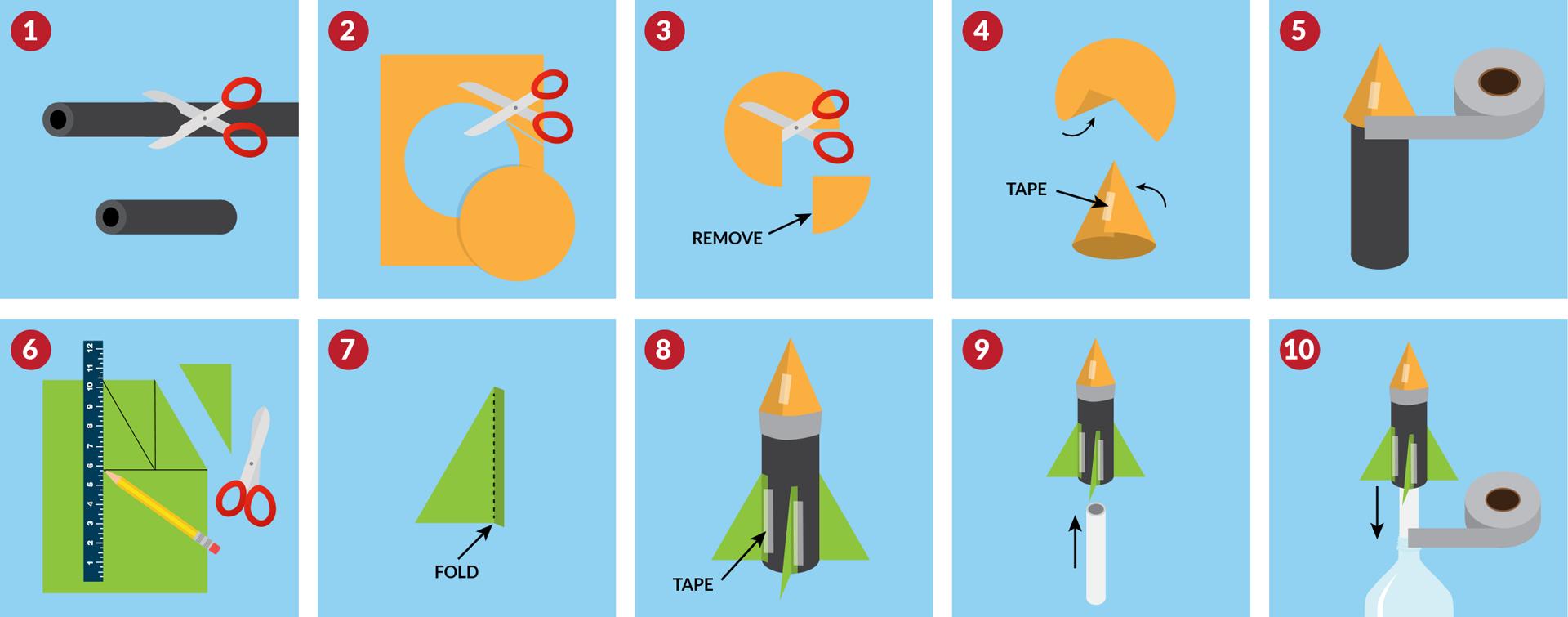 1

2

3

REMOVE

4

TAPE

5

6

12 11 10 9 8 7 6 5 4 3 2 1

7

FOLD

8

TAPE

9

10