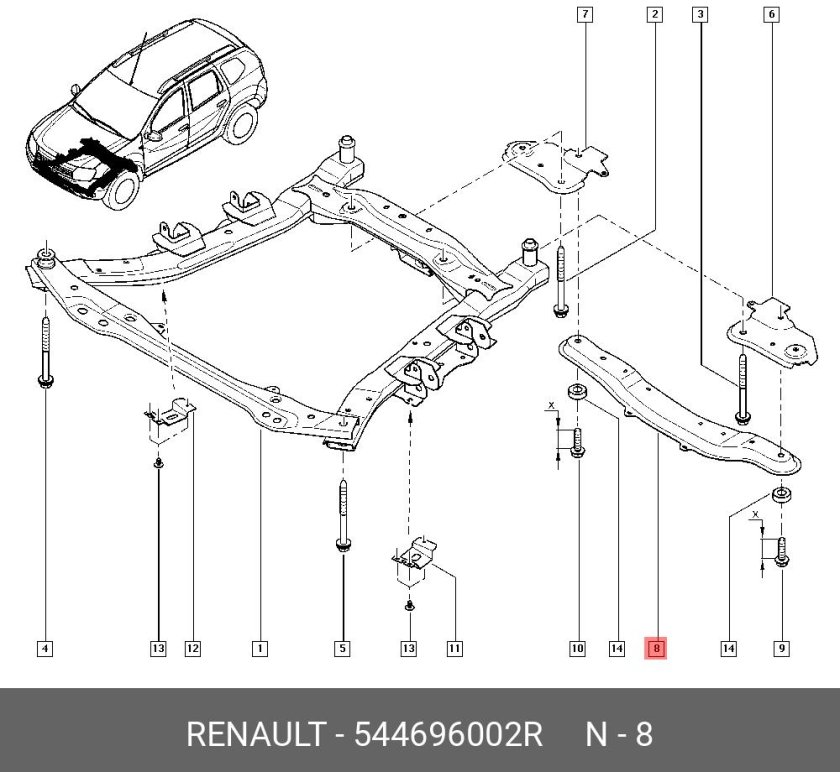 7
2
3
6
X
X
4
13
12
1
5
13
11
10
14
8
14
9

RENAULT - 544696002R N - 8