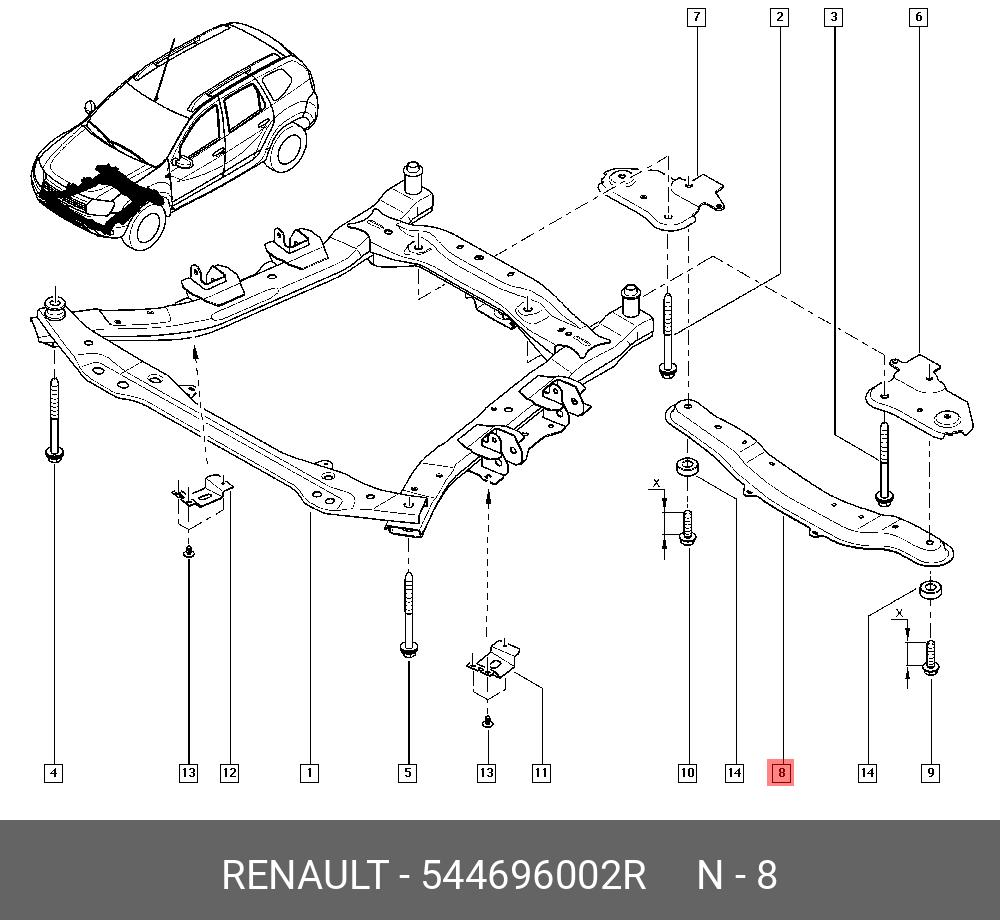 7
2
3
6
X
X
4
13
12
1
5
13
11
10
14
8
14
9

RENAULT - 544696002R N - 8