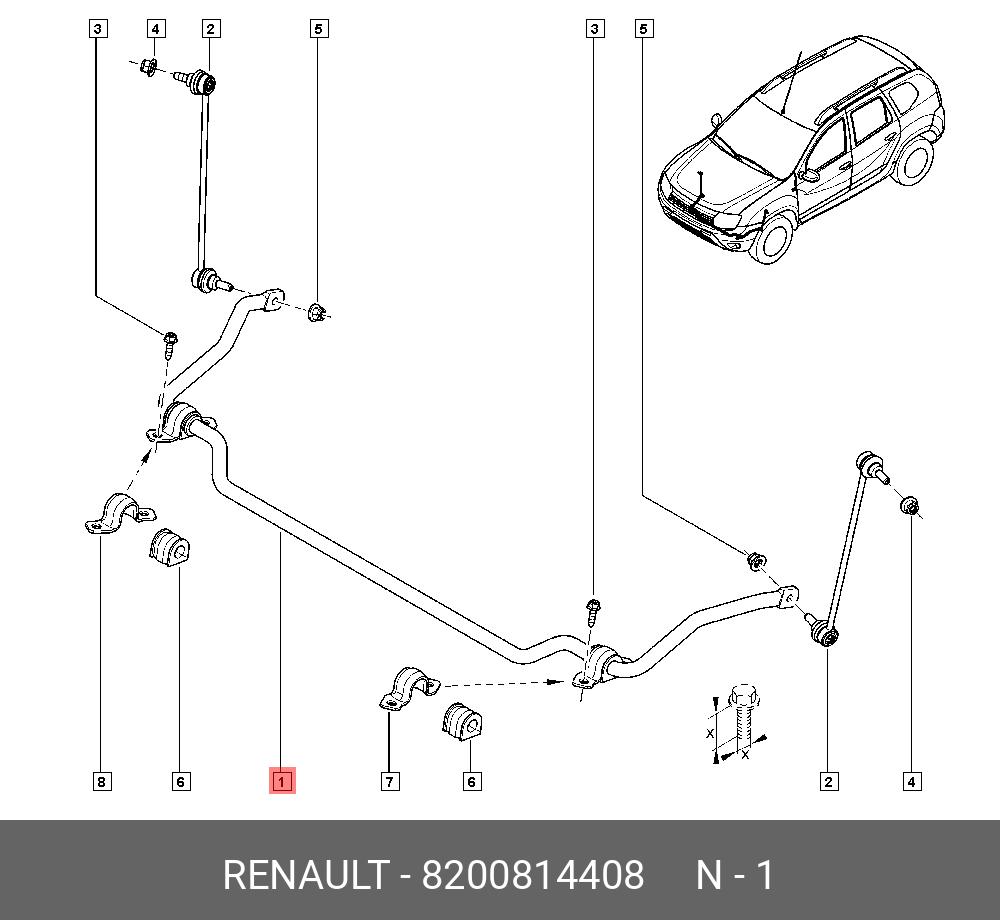 3
4
2
5
3
5
X
X
8
6
1
7
6
2
4

RENAULT - 8200814408 N - 1