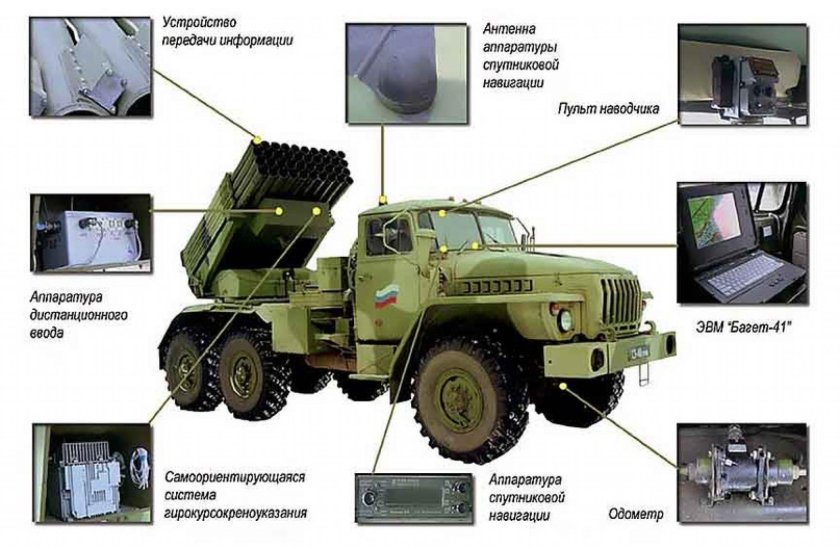 Устройство передачи информации

Антенна аппаратуры спутниковой навигации

Пульт наводчика

Аппаратура дистанционного ввода

ЭВМ "Багет-41"

Самоориентирующаяся система гирокурсокреноуказания

Аппаратура спутниковой навигации

Одометр