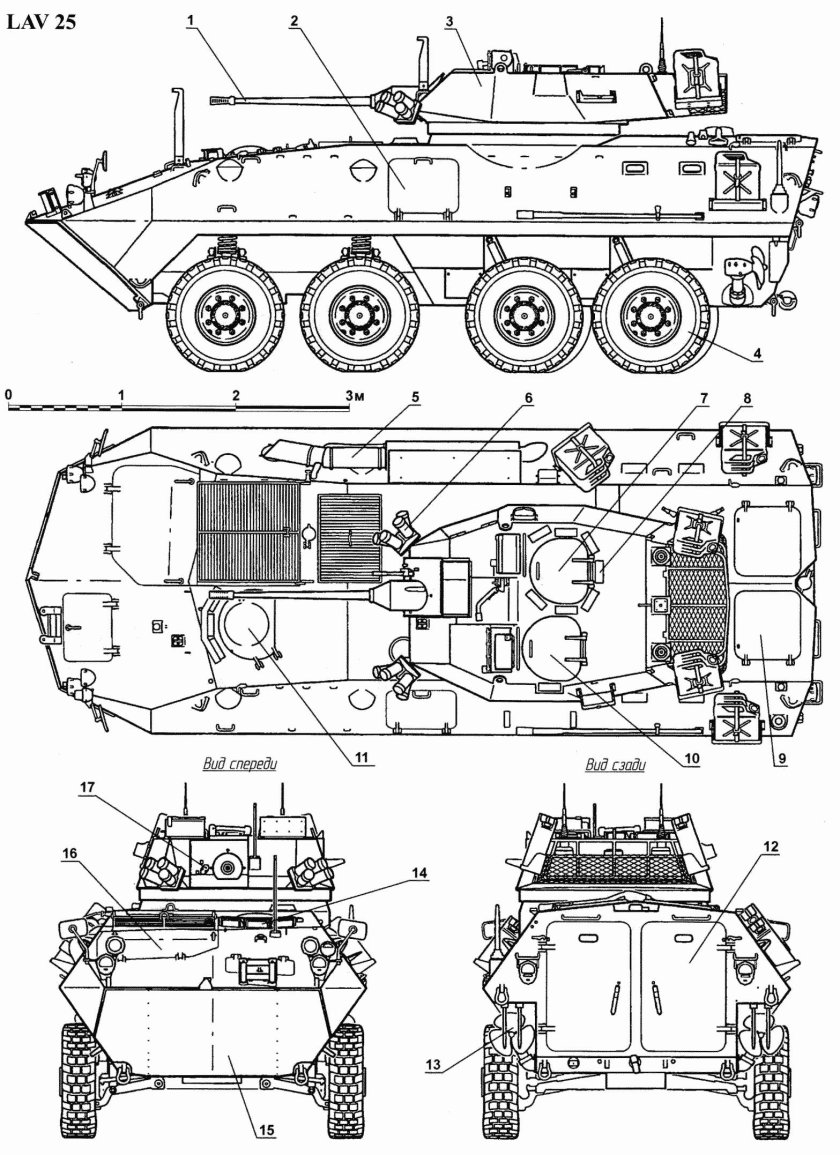 LAV 25

1
2
3
4

0 1 2 3м

5
6
7
8
9
10
11

Вид спереди

Вид сзади

17
16
14
15

12
13