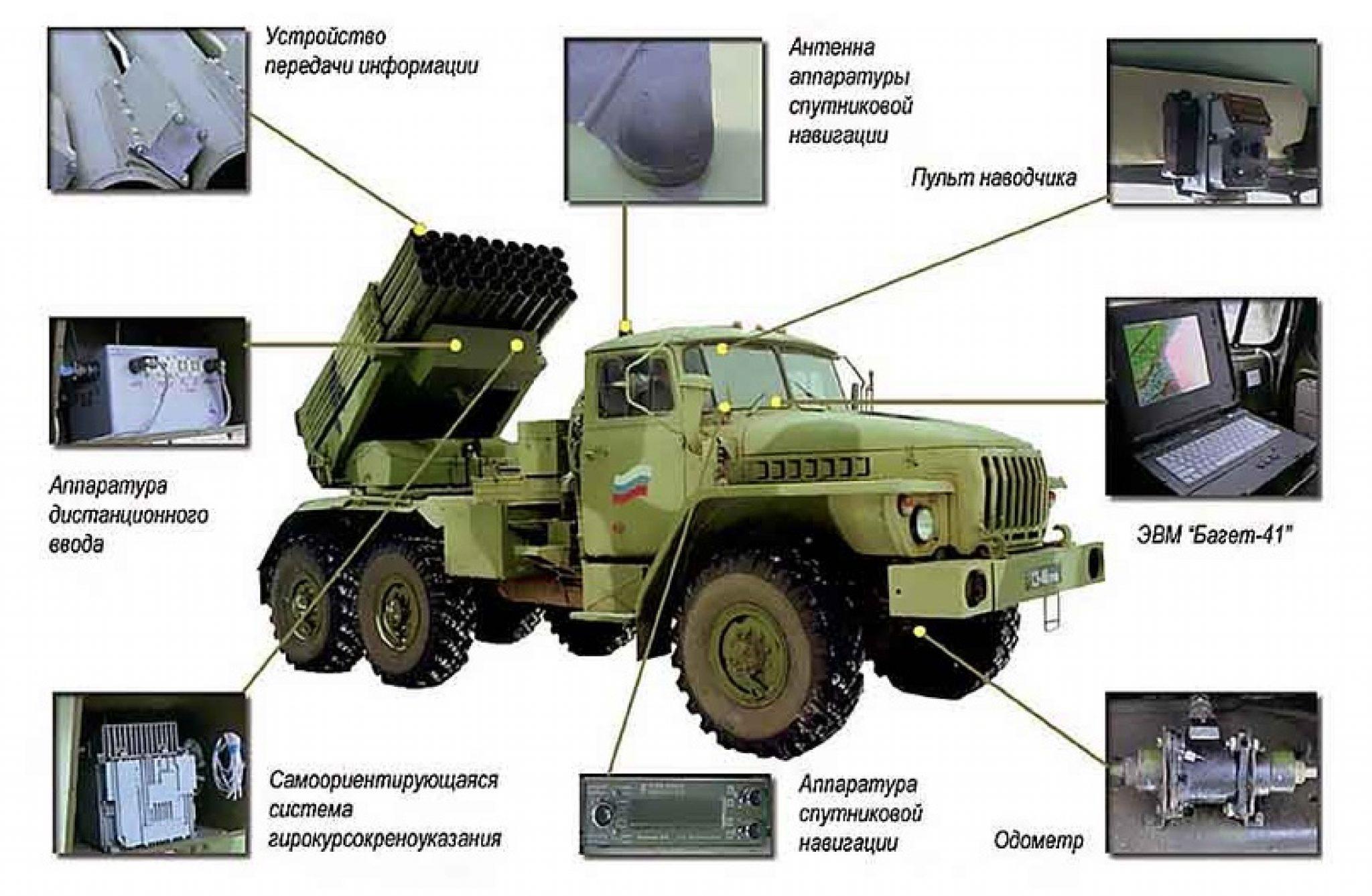 Устройство передачи информации

Антенна аппаратуры спутниковой навигации

Пульт наводчика

Аппаратура дистанционного ввода

ЭВМ "Багет-41"

Самоориентирующаяся система гирокурсокреноуказания

Аппаратура спутниковой навигации

Одометр