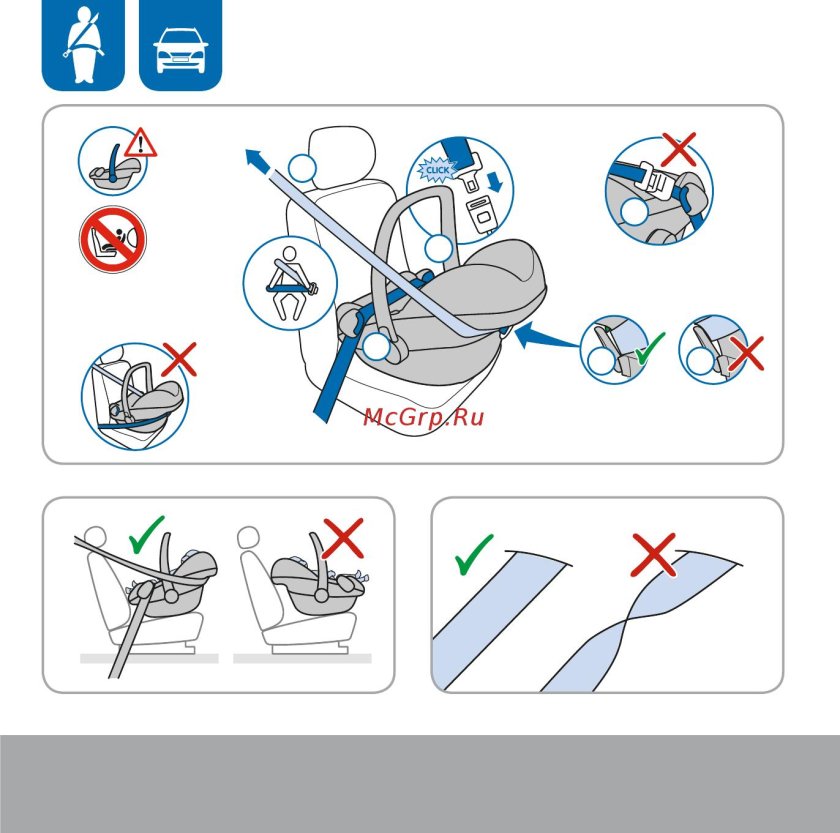 CLICK

McGrp.Ru