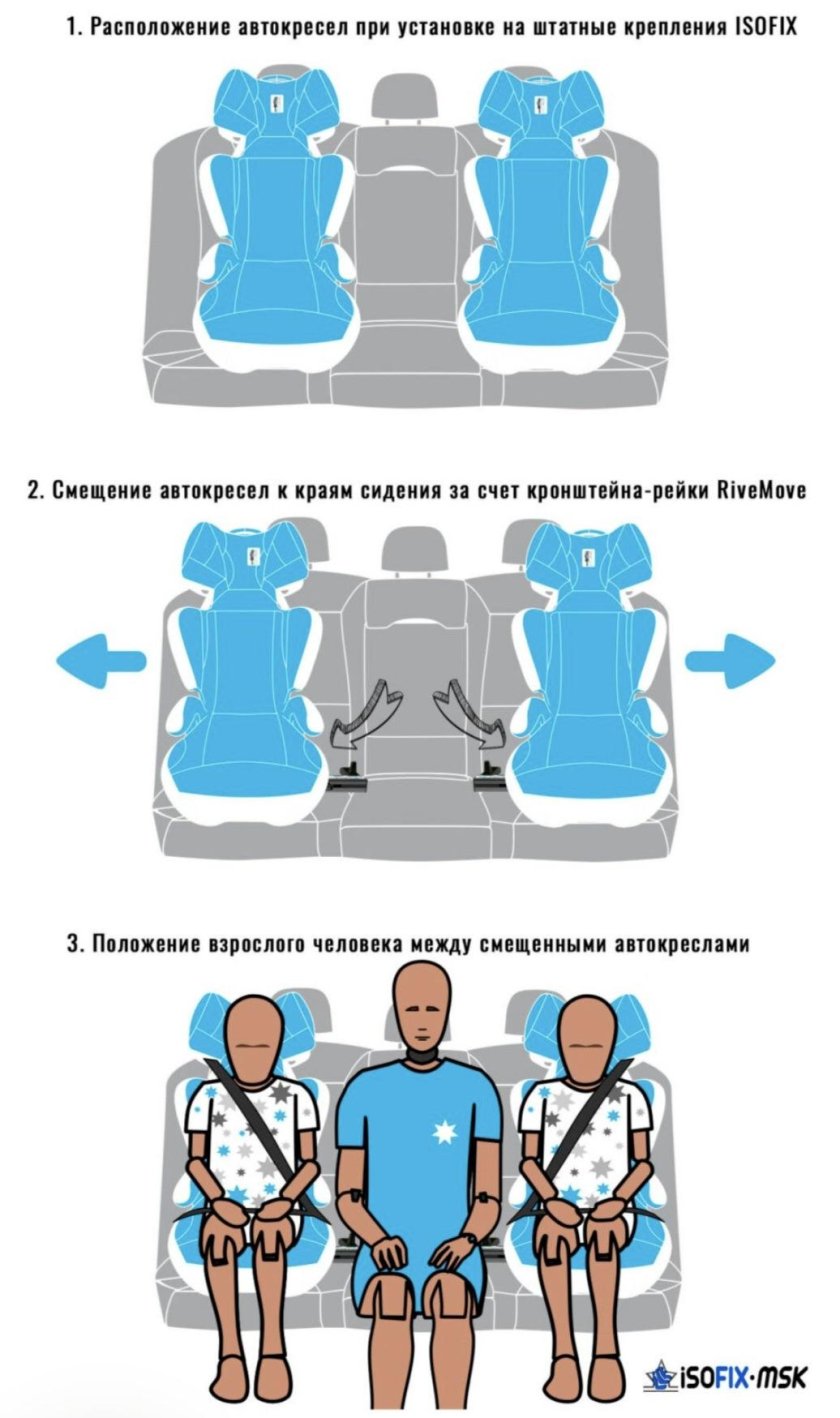 1. Расположение автокресел при установке на штатные крепления ISOFIX

2. Смещение автокресел к краям сидения за счет кронштейна-рейки RiveMove

3. Положение взрослого человека между смещенными автокреслами

ISOFIX·MSK