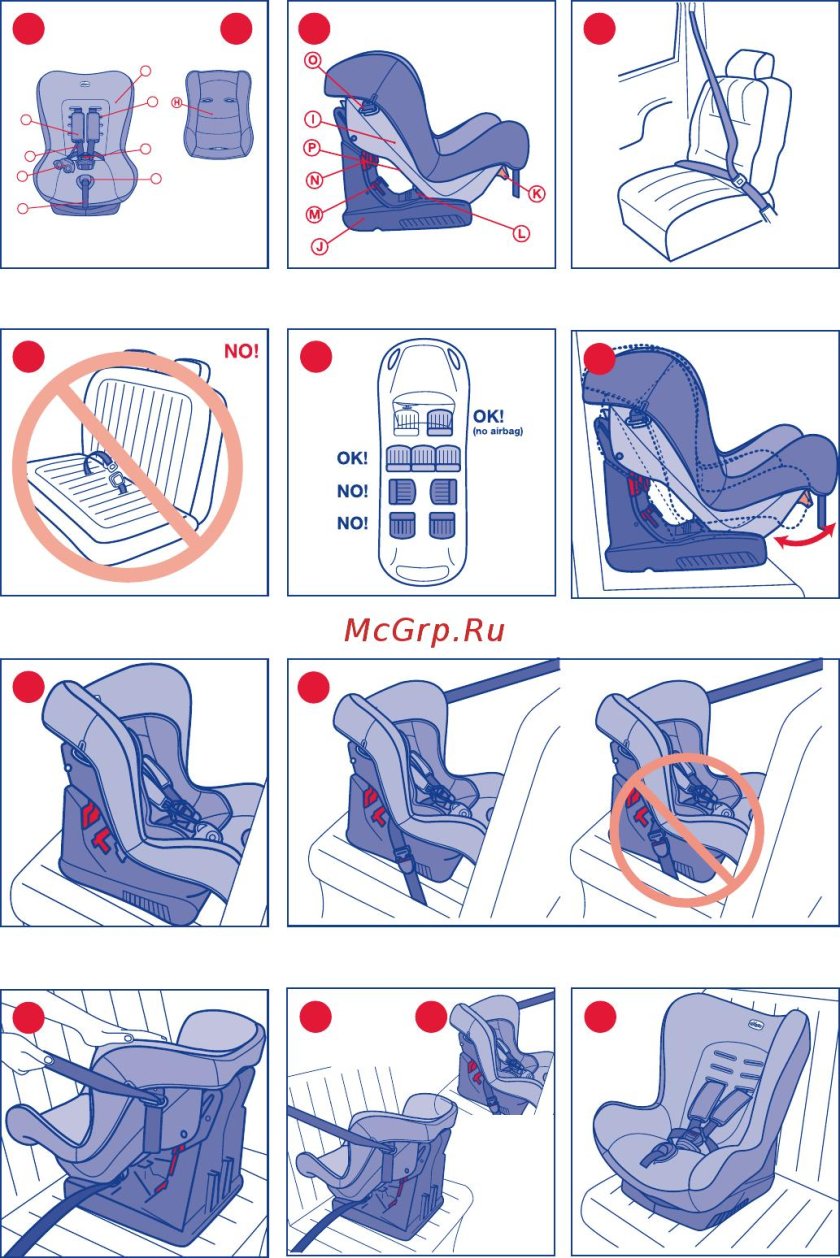 H

O
I
P
N
M
J
K
L

NO!

OK!
(no airbag)
OK!
NO!
NO!

McGrp.Ru