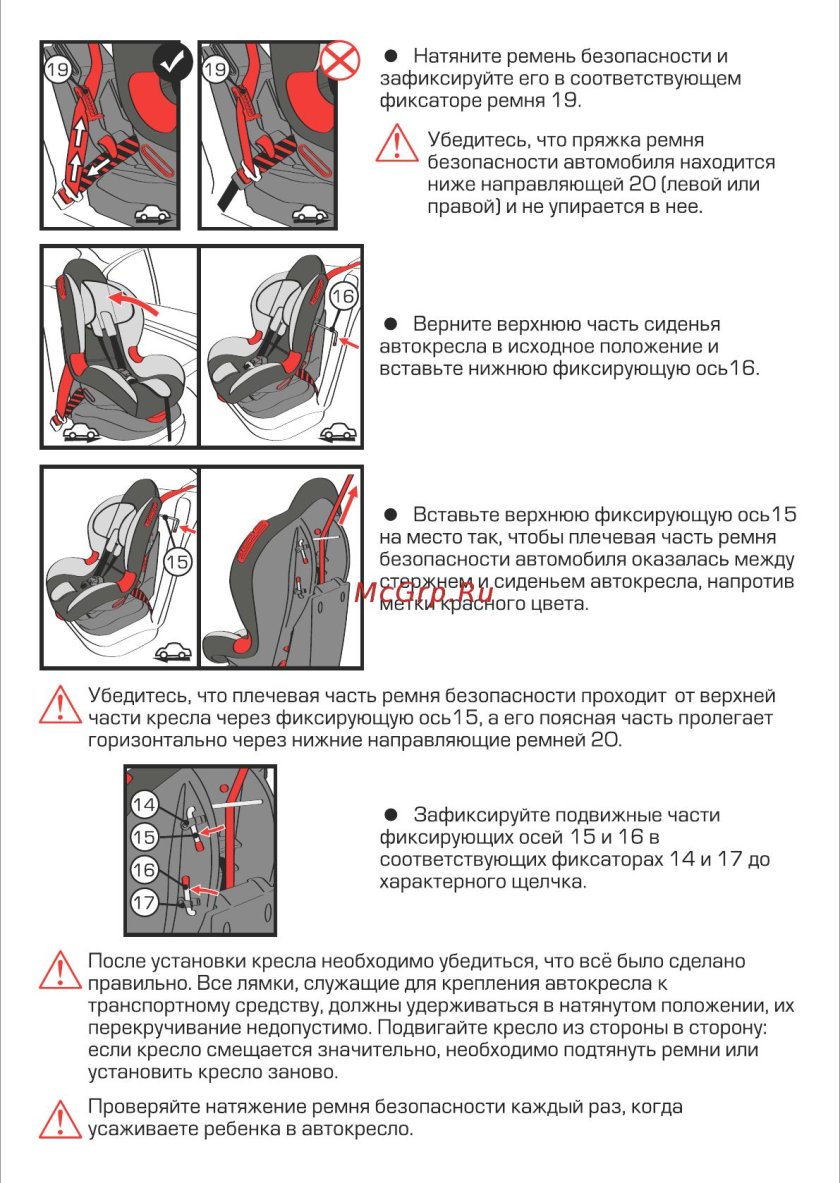 19

19

● Натяните ремень безопасности и зафиксируйте его в соответствующем фиксаторе ремня 19.

Убедитесь, что пряжка ремня безопасности автомобиля находится ниже направляющей 20 (левой или правой) и не упирается в нее.

16

● Верните верхнюю часть сиденья автокресла в исходное положение и вставьте нижнюю фиксирующую ось16.

15

● Вставьте верхнюю фиксирующую ось15 на место так, чтобы плечевая часть ремня безопасности автомобиля оказалась между стержнем и сиденьем автокресла, напротив метки красного цвета.

McGrp.Ru

Убедитесь, что плечевая часть ремня безопасности проходит от верхней части кресла через фиксирующую ось15, а его поясная часть пролегает горизонтально через нижние направляющие ремней 20.

14

15

16

17

● Зафиксируйте подвижные части фиксирующих осей 15 и 16 в соответствующих фиксаторах 14 и 17 до характерного щелчка.

После установки кресла необходимо убедиться, что всё было сделано правильно. Все лямки, служащие для крепления автокресла к транспортному средству, должны удерживаться в натянутом положении, их перекручивание недопустимо. Подвигайте кресло из стороны в сторону: если кресло смещается значительно, необходимо подтянуть ремни или установить кресло заново.

Проверяйте натяжение ремня безопасности каждый раз, когда усаживаете ребенка в автокресло.