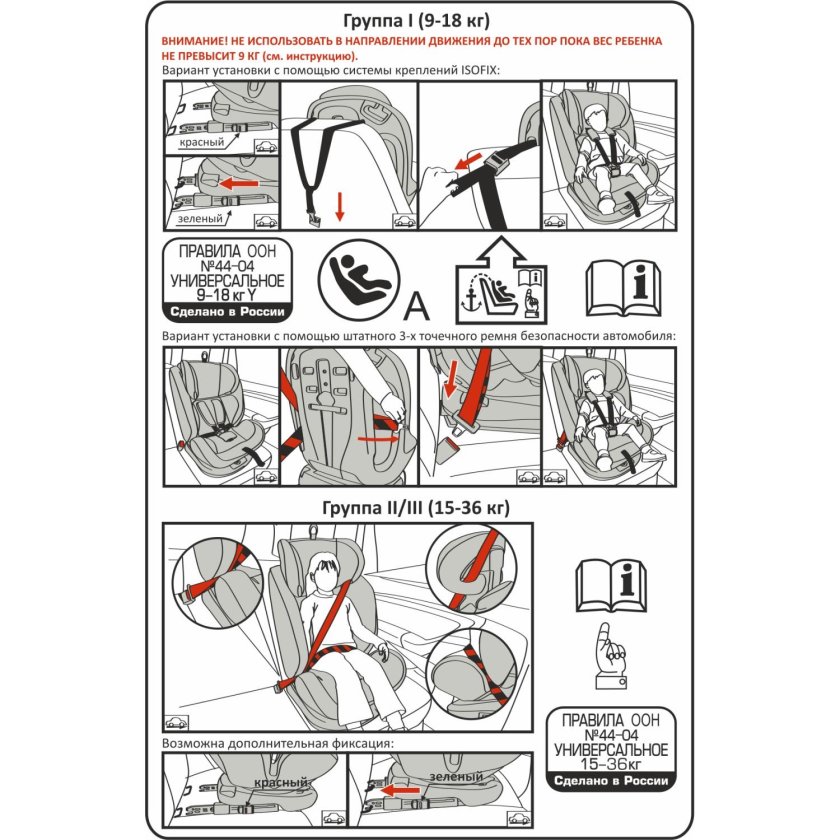 Группа I (9-18 кг)

ВНИМАНИЕ! НЕ ИСПОЛЬЗОВАТЬ В НАПРАВЛЕНИИ ДВИЖЕНИЯ ДО ТЕХ ПОР ПОКА ВЕС РЕБЕНКА НЕ ПРЕВЫСИТ 9 КГ (см. инструкцию).

Вариант установки с помощью системы креплений ISOFIX:

красный

зеленый

ПРАВИЛА ООН
№44-04
УНИВЕРСАЛЬНОЕ
9-18 кг Y
Сделано в России

A

Вариант установки с помощью штатного 3-х точечного ремня безопасности автомобиля:

Группа II/III (15-36 кг)

ПРАВИЛА ООН
№44-04
УНИВЕРСАЛЬНОЕ
15-36кг
Сделано в России

Возможна дополнительная фиксация:

красный

зеленый