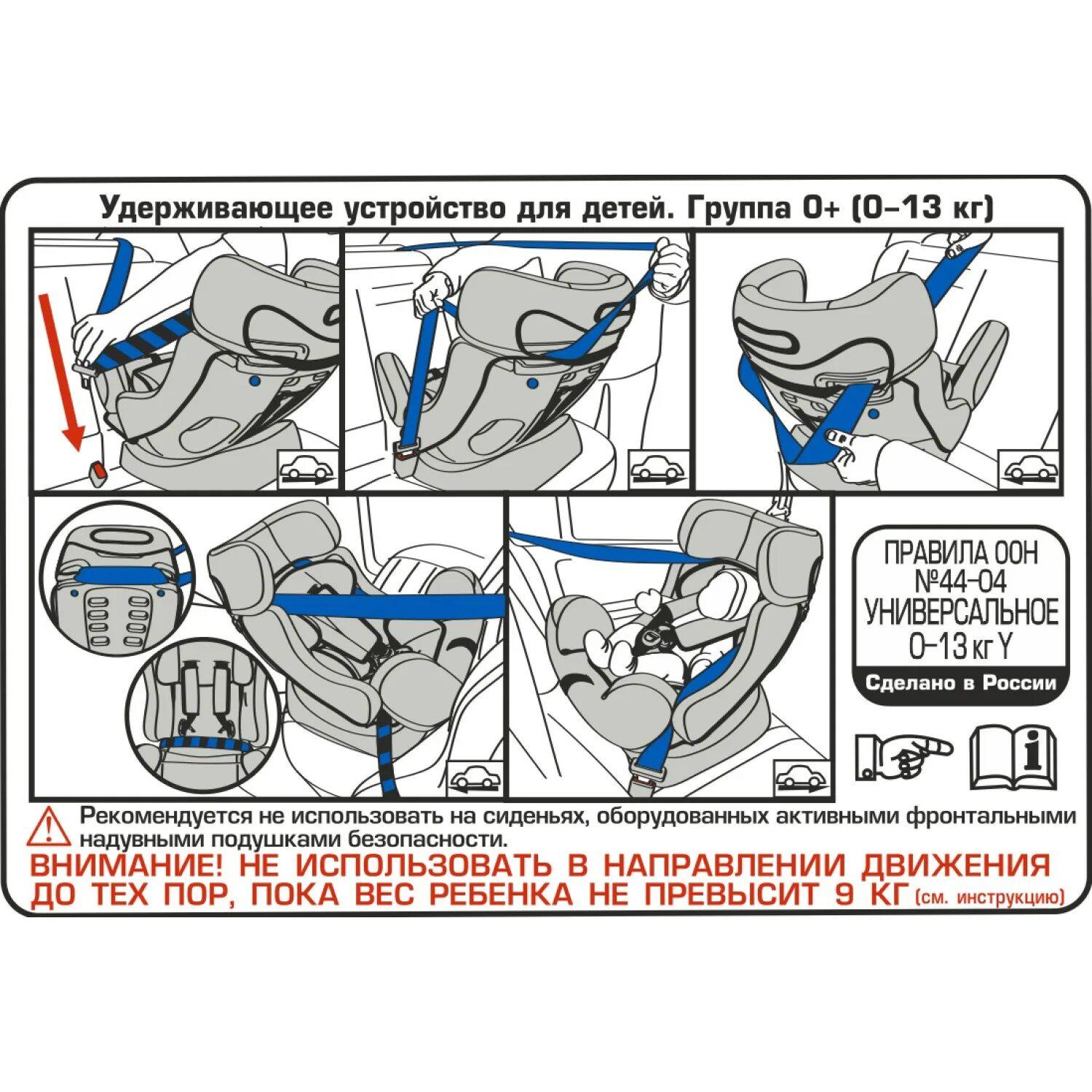 Удерживающее устройство для детей. Группа 0+ (0–13 кг)

ПРАВИЛА ООН №44-04 УНИВЕРСАЛЬНОЕ 0–13 кг Y

Сделано в России

Рекомендуется не использовать на сиденьях, оборудованных активными фронтальными надувными подушками безопасности.

ВНИМАНИЕ! НЕ ИСПОЛЬЗОВАТЬ В НАПРАВЛЕНИИ ДВИЖЕНИЯ ДО ТЕХ ПОР, ПОКА ВЕС РЕБЕНКА НЕ ПРЕВЫСИТ 9 КГ (см. инструкцию)