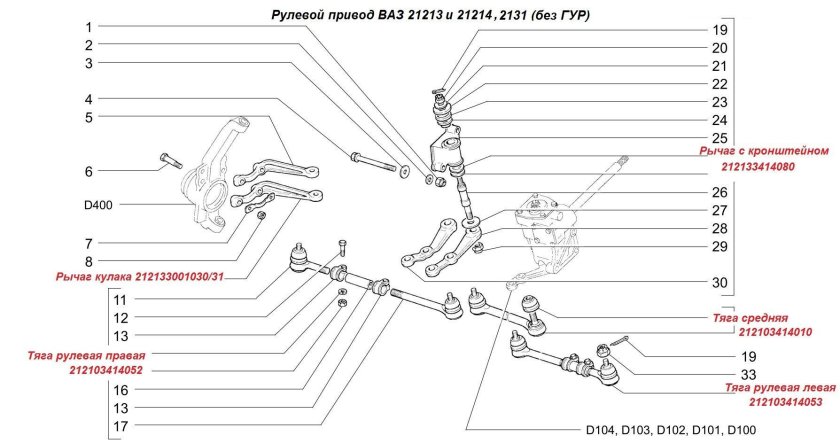 Рулевой привод ВАЗ 21213 и 21214, 2131 (без ГУР)

1
2
3
4
5
6
D400
7
8
Рычаг кулака 212133001030/31
11
12
13
Тяга рулевая правая 212103414052
16
13
17

19
20
21
22
23
24
25
Рычаг с кронштейном 212133414080
26
27
28
29
30
Тяга средняя 212103414010
19
33
Тяга рулевая левая 212103414053

D104, D103, D102, D101, D100