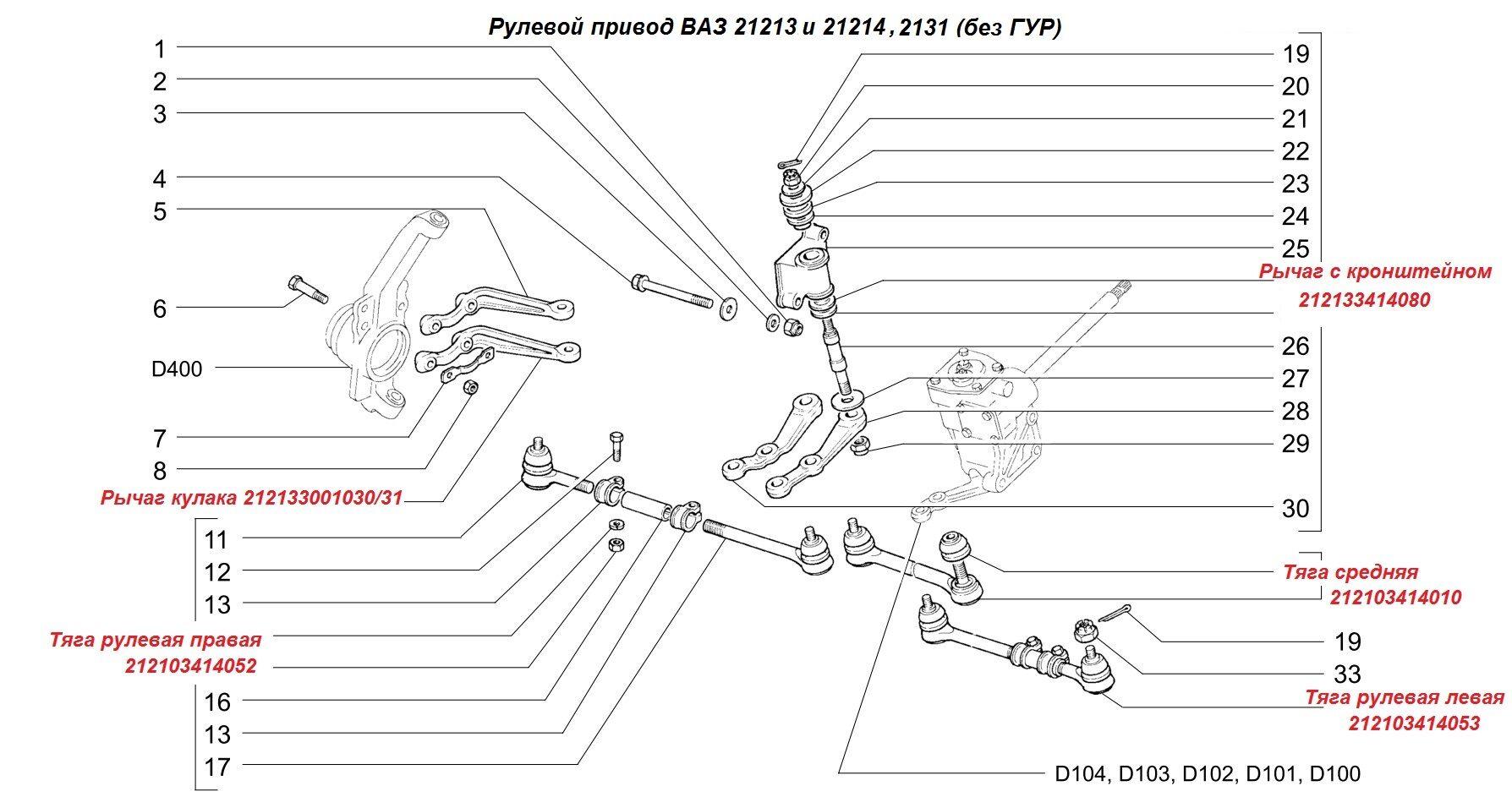 Рулевой привод ВАЗ 21213 и 21214 , 2131 (без ГУР)

1
2
3
4
5
6
D400
7
8
Рычаг кулака 212133001030/31
11
12
13
Тяга рулевая правая
212103414052
16
13
17

19
20
21
22
23
24
25
Рычаг с кронштейном
212133414080
26
27
28
29
30
Тяга средняя
212103414010
19
33
Тяга рулевая левая
212103414053
D104, D103, D102, D101, D100