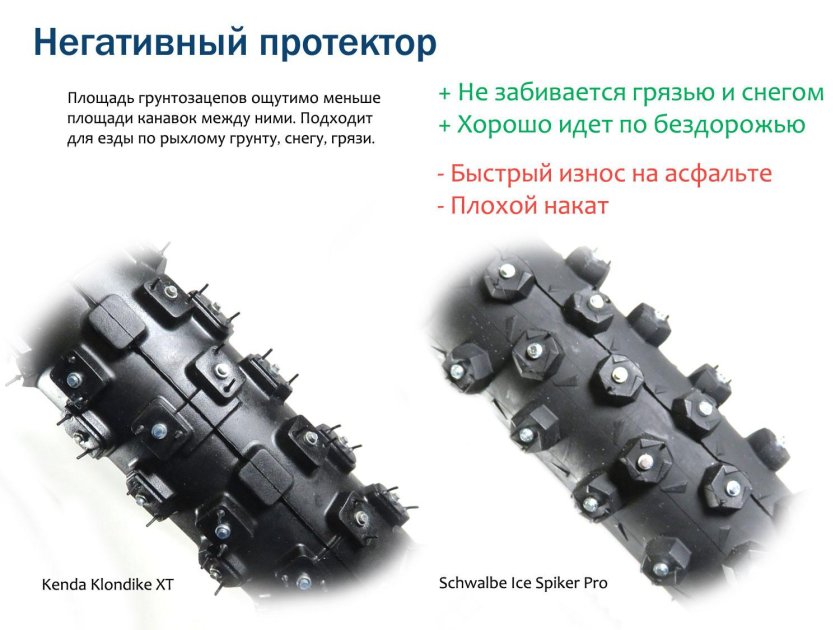 Негативный протектор

Площадь грунтозацепов ощутимо меньше площади канавок между ними. Подходит для езды по рыхлому грунту, снегу, грязи.

+ Не забивается грязью и снегом
+ Хорошо идет по бездорожью

- Быстрый износ на асфальте
- Плохой накат

Kenda Klondike XT

Schwalbe Ice Spiker Pro