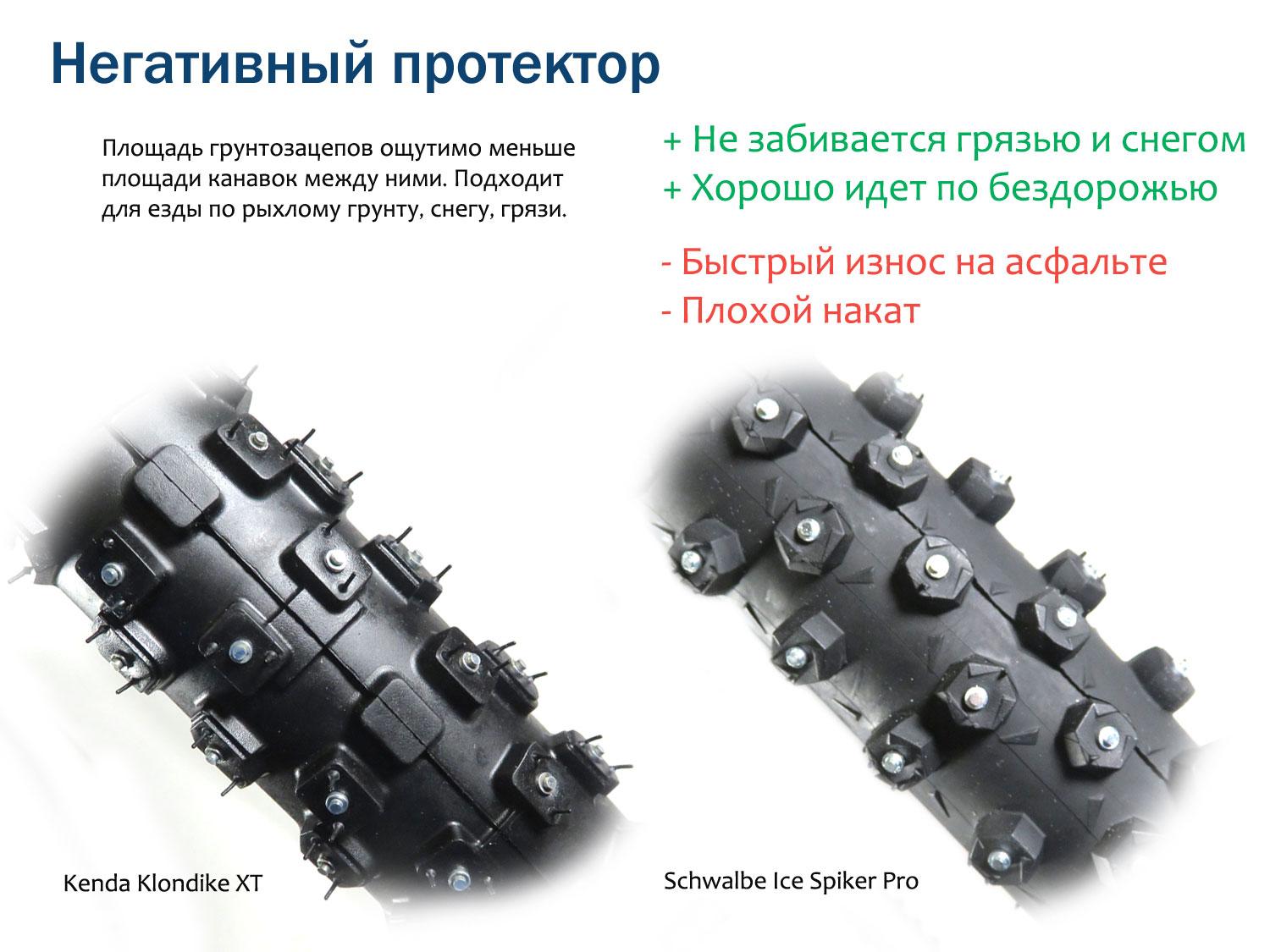 Негативный протектор

Площадь грунтозацепов ощутимо меньше площади канавок между ними. Подходит для езды по рыхлому грунту, снегу, грязи.

+ Не забивается грязью и снегом
+ Хорошо идет по бездорожью

- Быстрый износ на асфальте
- Плохой накат

Kenda Klondike XT

Schwalbe Ice Spiker Pro