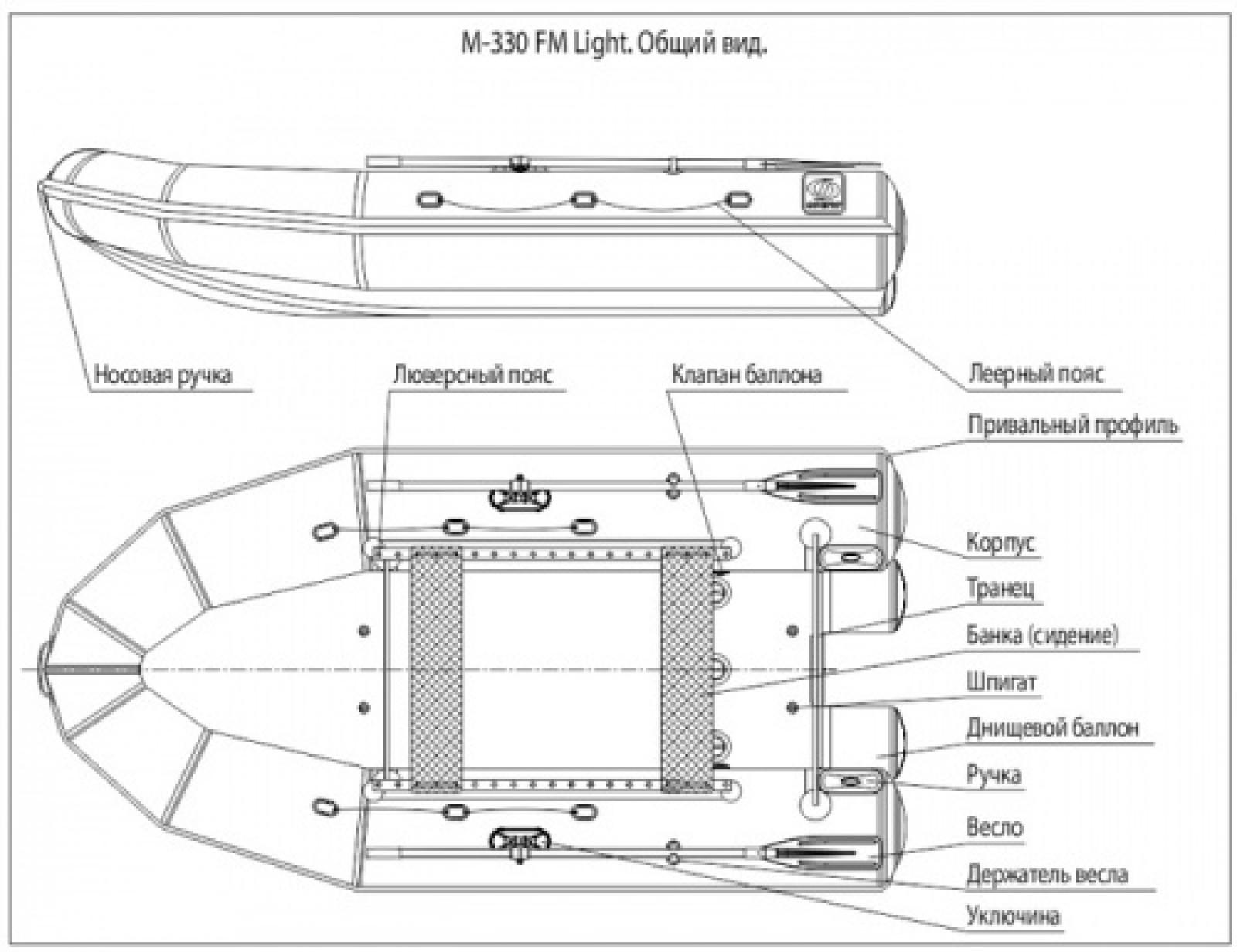 M-330 FM Light. Общий вид.

Носовая ручка

Люверсный пояс

Клапан баллона

Леерный пояс

Привальный профиль

Корпус

Транец

Банка (сидение)

Шпигат

Днищевой баллон

Ручка

Весло

Держатель весла

Уключина