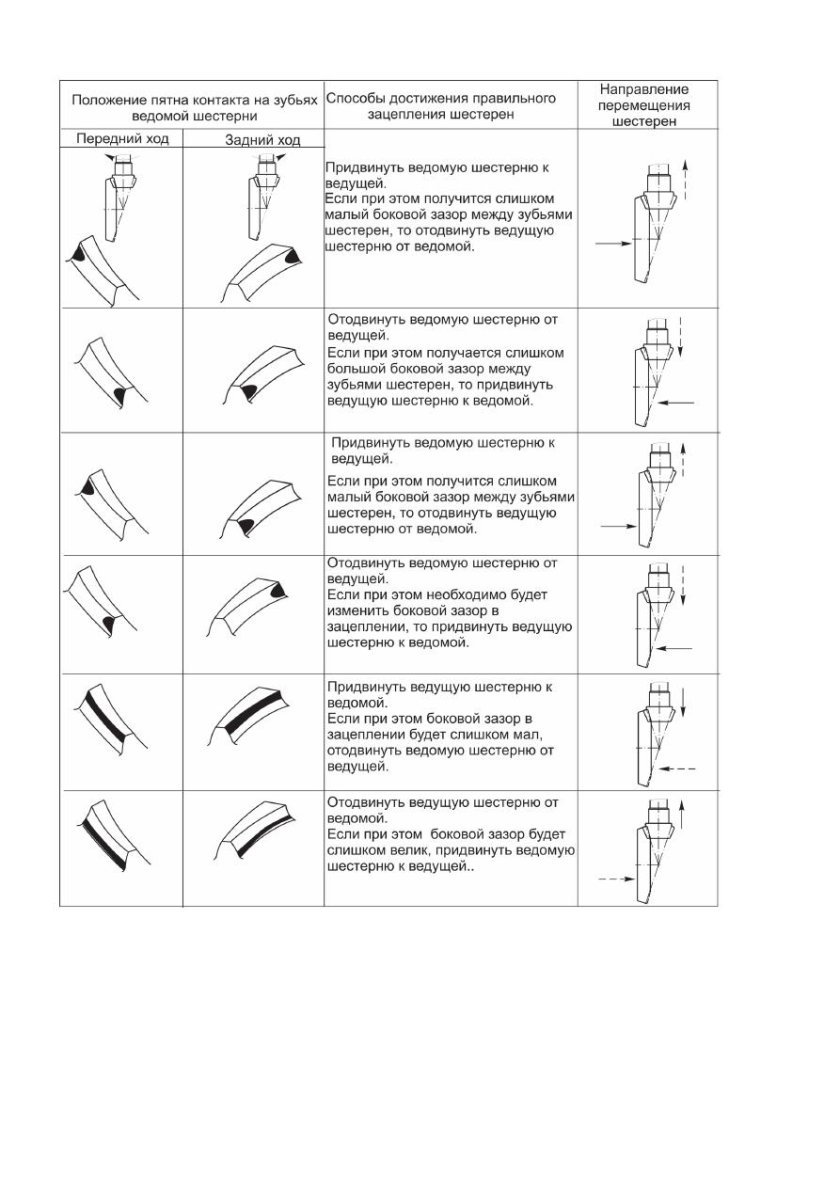 | Положение пятна контакта на зубьях ведомой шестерни | | Способы достижения правильного зацепления шестерен | Направление перемещения шестерен |
|---|---|---|---|
| Передний ход | Задний ход | | |
| | | Придвинуть ведомую шестерню к ведущей. Если при этом получится слишком малый боковой зазор между зубьями шестерен, то отодвинуть ведущую шестерню от ведомой. | |
| | | Отодвинуть ведомую шестерню от ведущей. Если при этом получается слишком большой боковой зазор между зубьями шестерен, то придвинуть ведущую шестерню к ведомой. | |
| | | Придвинуть ведомую шестерню к ведущей. Если при этом получится слишком малый боковой зазор между зубьями шестерен, то отодвинуть ведущую шестерню от ведомой. | |
| | | Отодвинуть ведомую шестерню от ведущей. Если при этом необходимо будет изменить боковой зазор в зацеплении, то придвинуть ведущую шестерню к ведомой. | |
| | | Придвинуть ведущую шестерню к ведомой. Если при этом боковой зазор в зацеплении будет слишком мал, отодвинуть ведомую шестерню от ведущей. | |
| | | Отодвинуть ведущую шестерню от ведомой. Если при этом боковой зазор будет слишком велик, придвинуть ведомую шестерню к ведущей.. | |