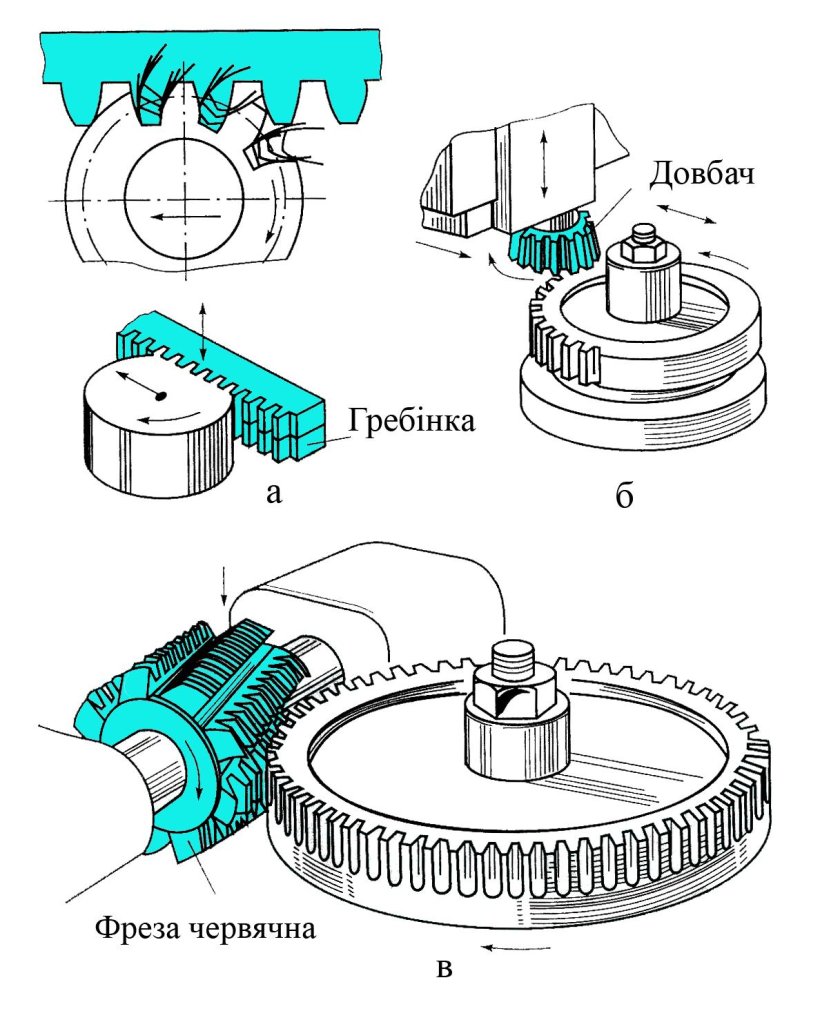 Довбач

Гребінка

а

б

Фреза червячна

в