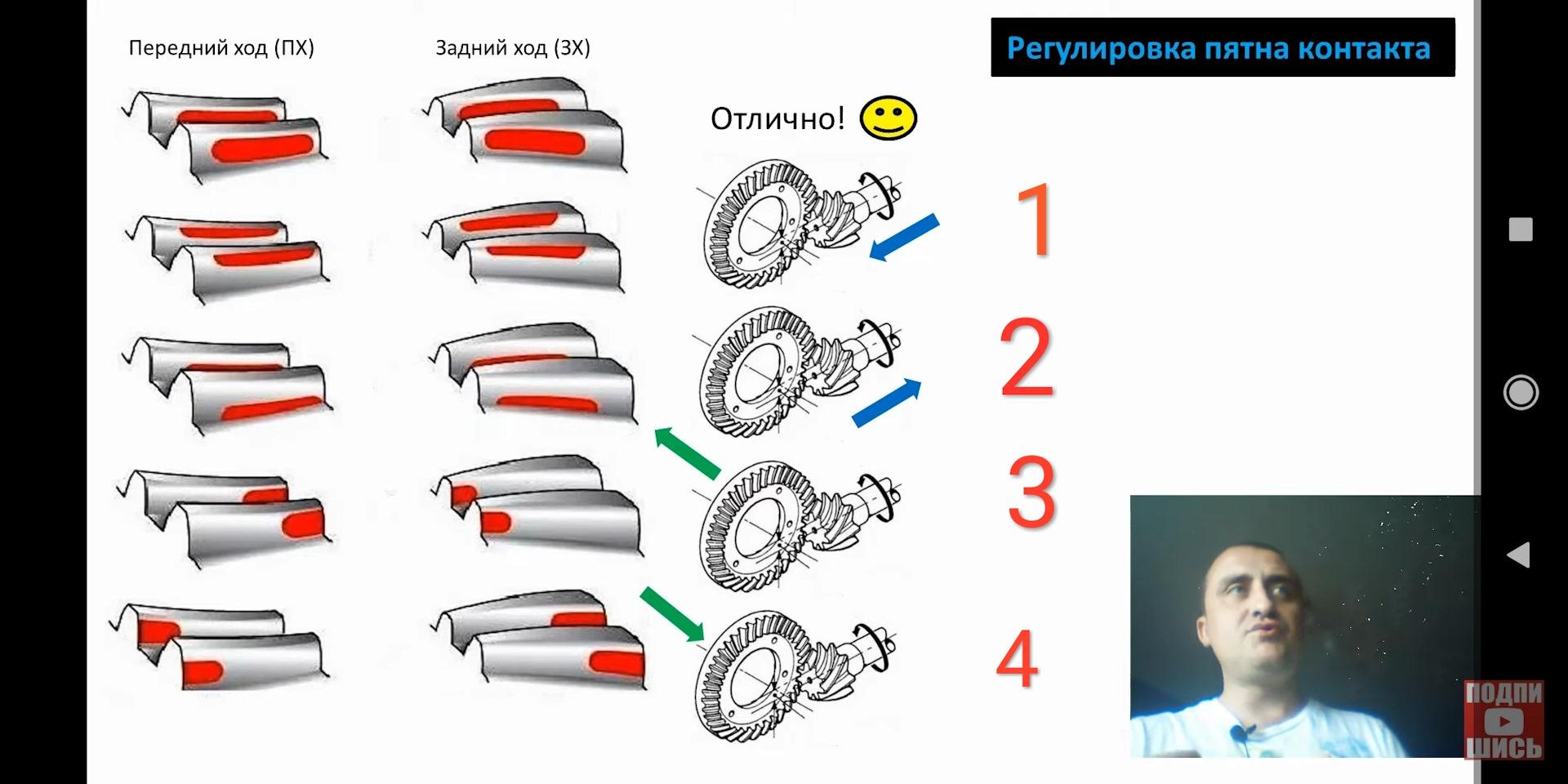 Передний ход (ПХ)

Задний ход (ЗХ)

Регулировка пятна контакта

Отлично!

1

2

3

4

ПОДПИ
ШИСЬ