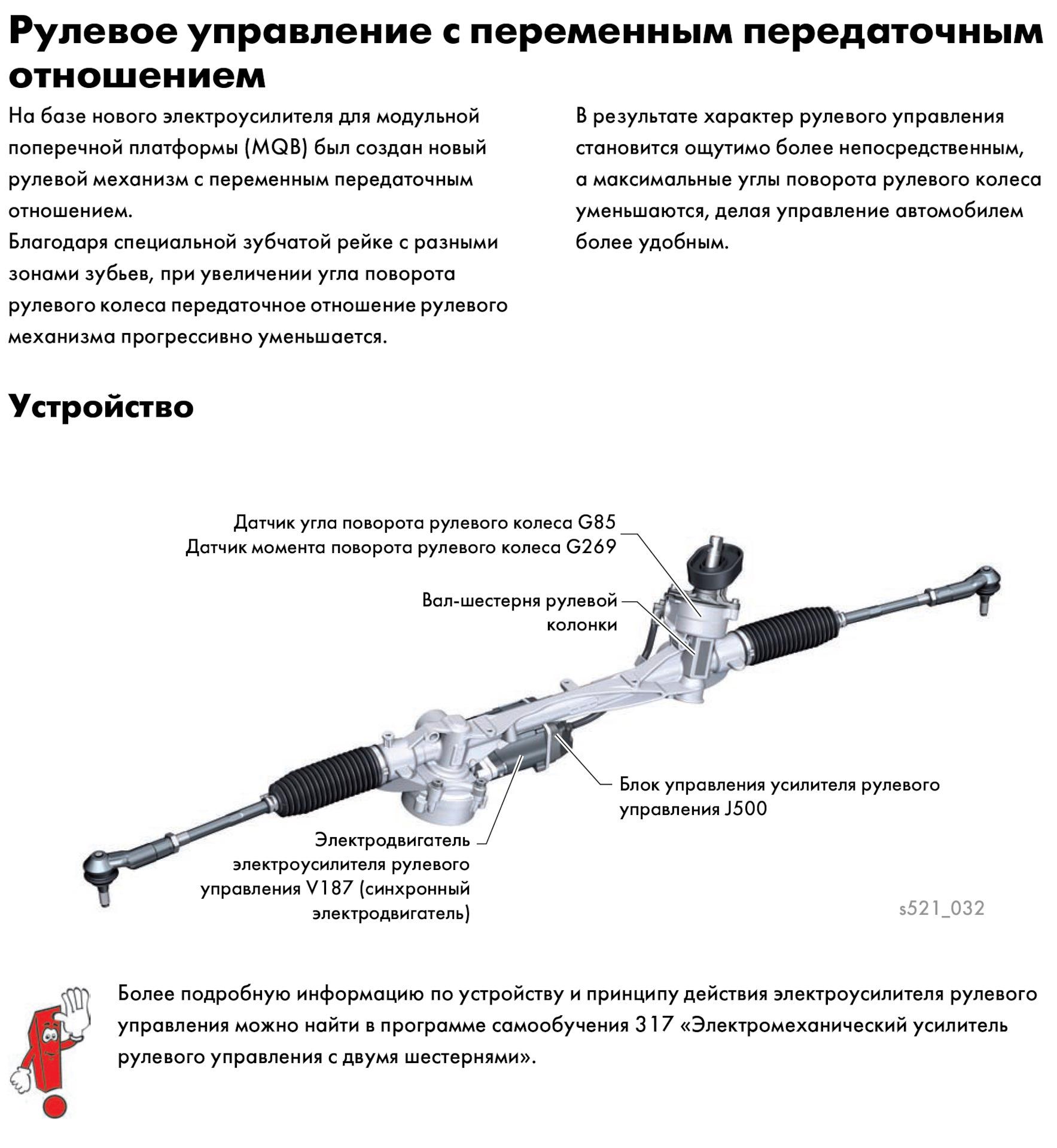 Рулевое управление с переменным передаточным отношением

На базе нового электроусилителя для модульной поперечной платформы (MQB) был создан новый рулевой механизм с переменным передаточным отношением.
Благодаря специальной зубчатой рейке с разными зонами зубьев, при увеличении угла поворота рулевого колеса передаточное отношение рулевого механизма прогрессивно уменьшается.

В результате характер рулевого управления становится ощутимо более непосредственным, а максимальные углы поворота рулевого колеса уменьшаются, делая управление автомобилем более удобным.

Устройство

Датчик угла поворота рулевого колеса G85
Датчик момента поворота рулевого колеса G269

Вал-шестерня рулевой колонки

Блок управления усилителя рулевого управления J500

Электродвигатель электроусилителя рулевого управления V187 (синхронный электродвигатель)

s521_032

Более подробную информацию по устройству и принципу действия электроусилителя рулевого управления можно найти в программе самообучения 317 «Электромеханический усилитель рулевого управления с двумя шестернями».