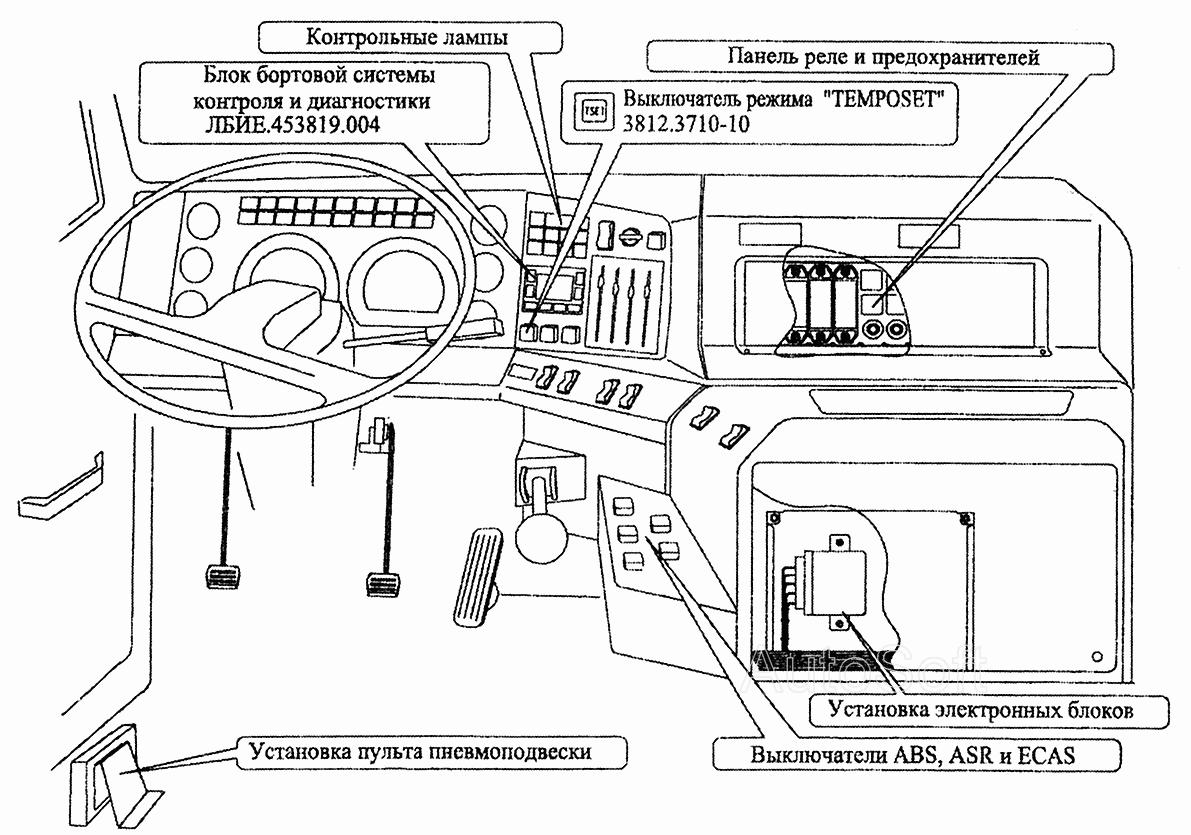 Контрольные лампы

Блок бортовой системы контроля и диагностики ЛБИЕ.453819.004

Панель реле и предохранителей

TSET Выключатель режима "TEMPOSET" 3812.3710-10

AutoSoft

Установка электронных блоков

Установка пульта пневмоподвески

Выключатели ABS, ASR и ECAS