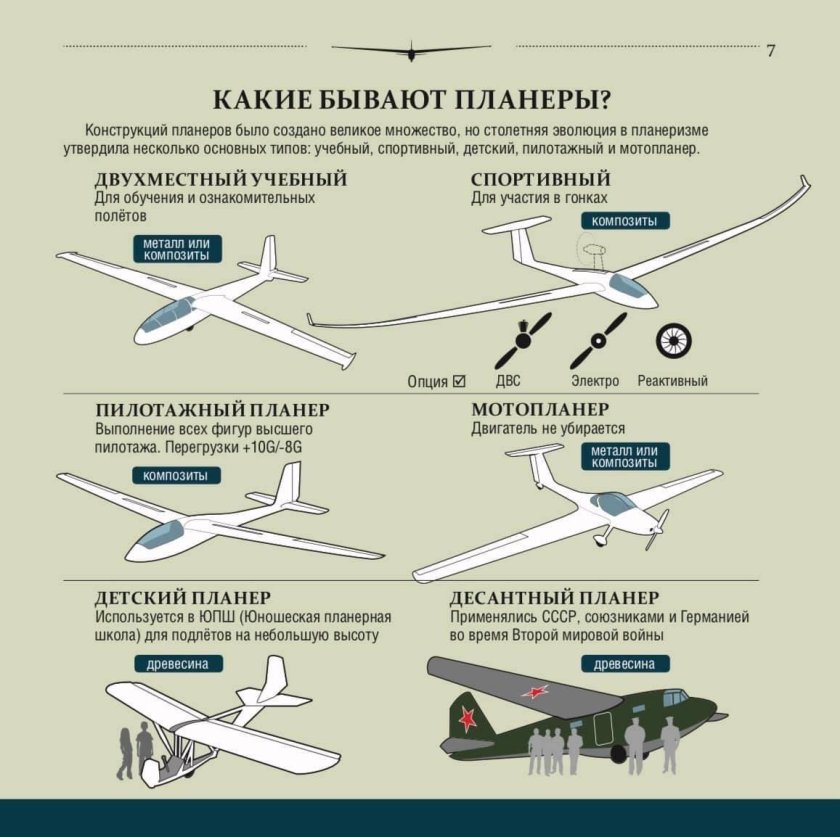 7

КАКИЕ БЫВАЮТ ПЛАНЕРЫ?

Конструкций планеров было создано великое множество, но столетняя эволюция в планеризме утвердила несколько основных типов: учебный, спортивный, детский, пилотажный и мотопланер.

ДВУХМЕСТНЫЙ УЧЕБНЫЙ
Для обучения и ознакомительных полётов

металл или композиты

СПОРТИВНЫЙ
Для участия в гонках

композиты

Опция ☑ ДВС Электро Реактивный

ПИЛОТАЖНЫЙ ПЛАНЕР
Выполнение всех фигур высшего пилотажа. Перегрузки +10G/-8G

композиты

МОТОПЛАНЕР
Двигатель не убирается

металл или композиты

ДЕТСКИЙ ПЛАНЕР
Используется в ЮПШ (Юношеская планерная школа) для подлётов на небольшую высоту

древесина

ДЕСАНТНЫЙ ПЛАНЕР
Применялись СССР, союзниками и Германией во время Второй мировой войны

древесина