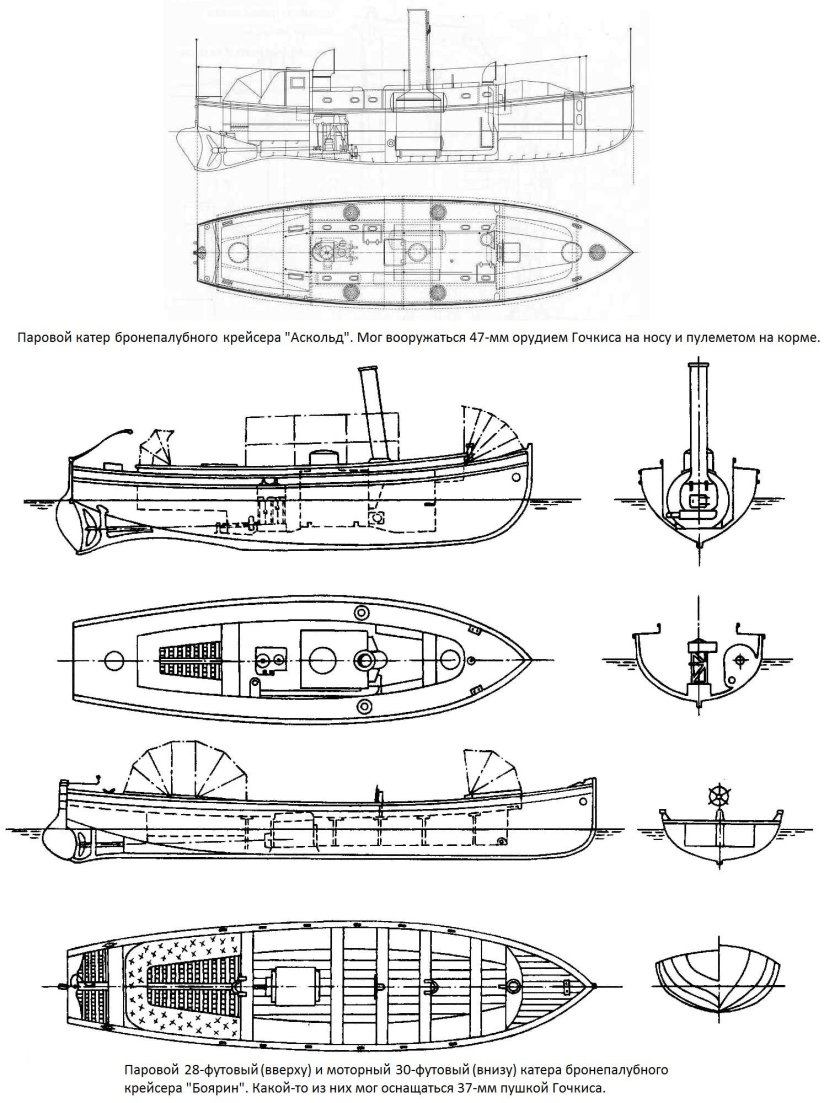 Паровой катер бронепалубного крейсера "Аскольд". Мог вооружаться 47-мм орудием Гочкиса на носу и пулеметом на корме.

Паровой 28-футовый (вверху) и моторный 30-футовый (внизу) катера бронепалубного крейсера "Боярин". Какой-то из них мог оснащаться 37-мм пушкой Гочкиса.