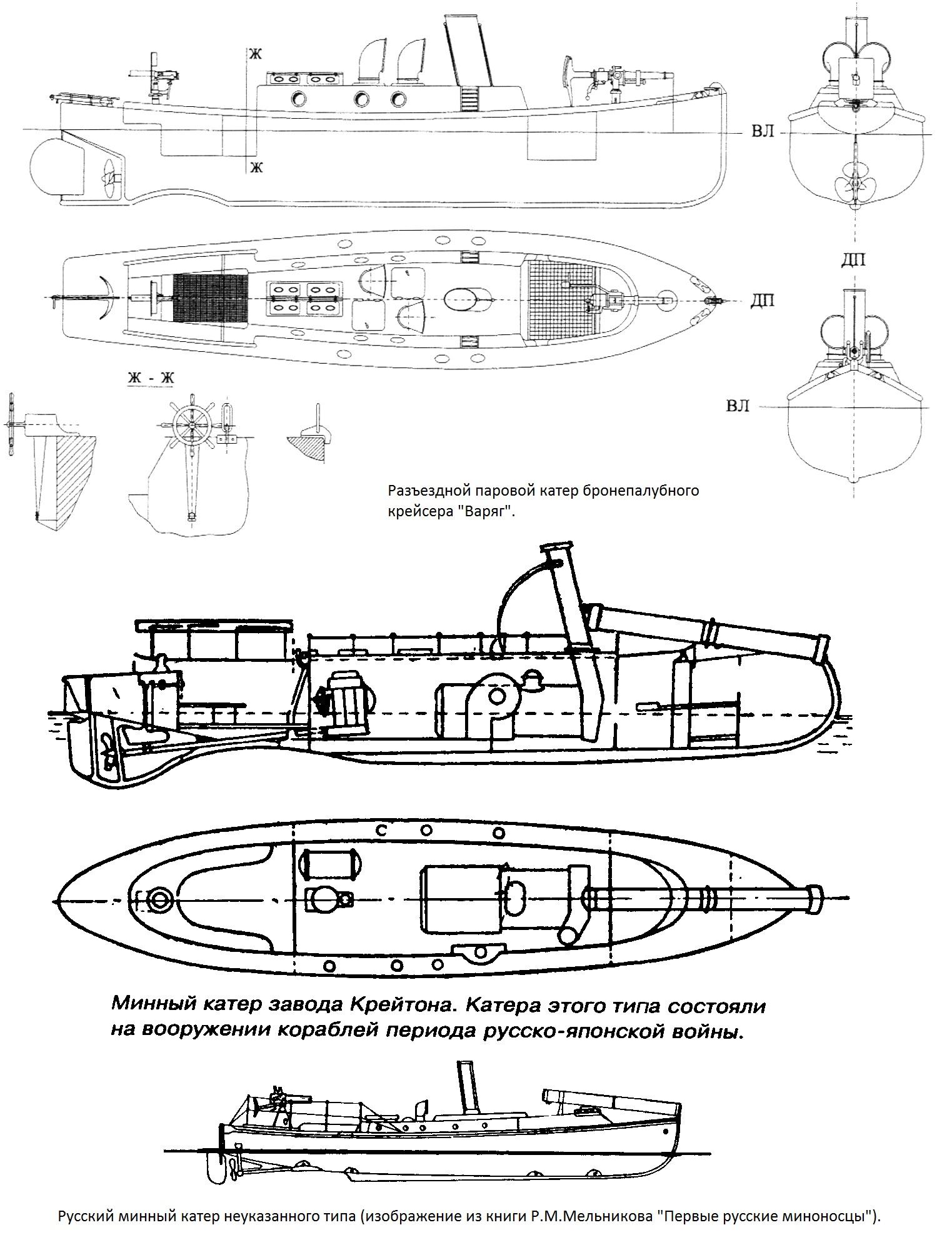 Ж

Ж

ВЛ

ДП

ДП

Ж - Ж

ВЛ

Разъездной паровой катер бронепалубного крейсера "Варяг".

Минный катер завода Крейтона. Катера этого типа состояли на вооружении кораблей периода русско-японской войны.

Русский минный катер неуказанного типа (изображение из книги Р.М.Мельникова "Первые русские миноносцы").