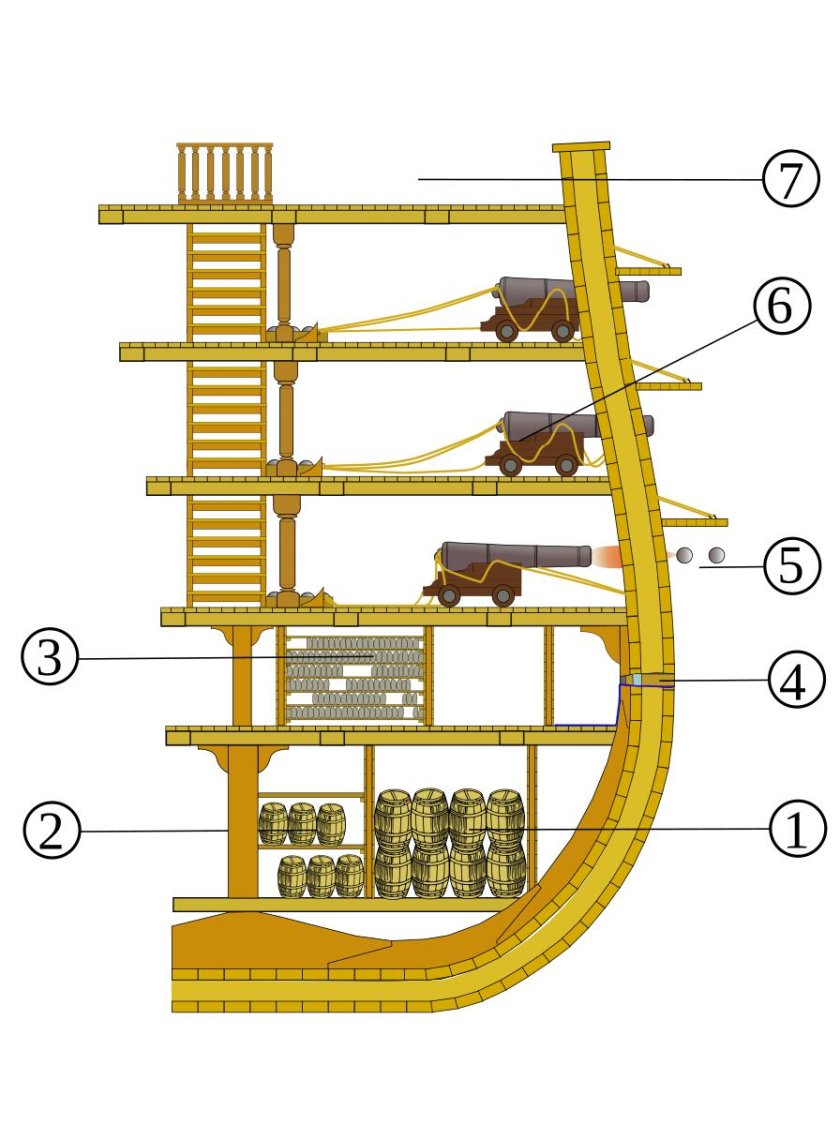 7
6
5
3
4
2
1