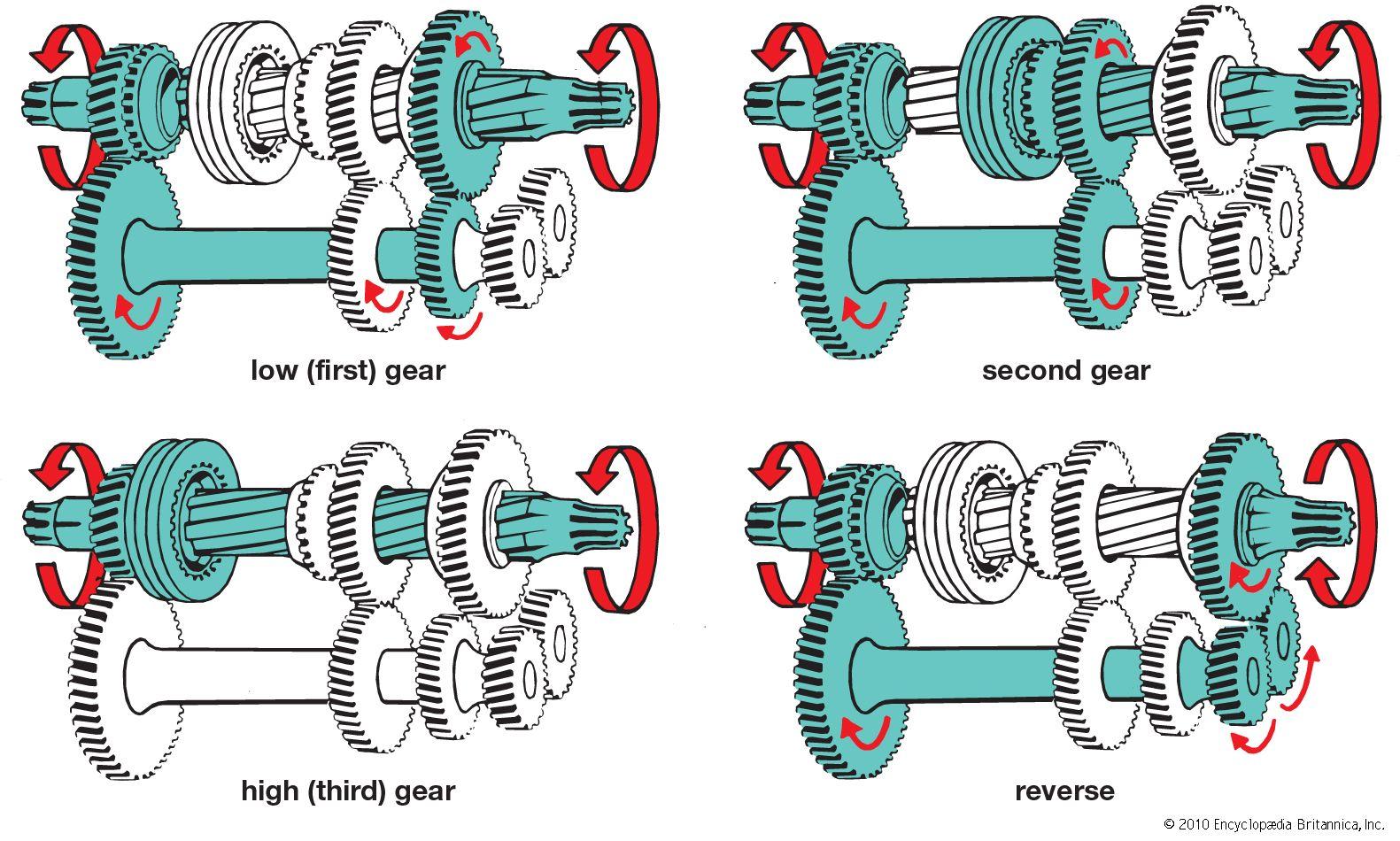 low (first) gear

second gear

high (third) gear

reverse

© 2010 Encyclopædia Britannica, Inc.