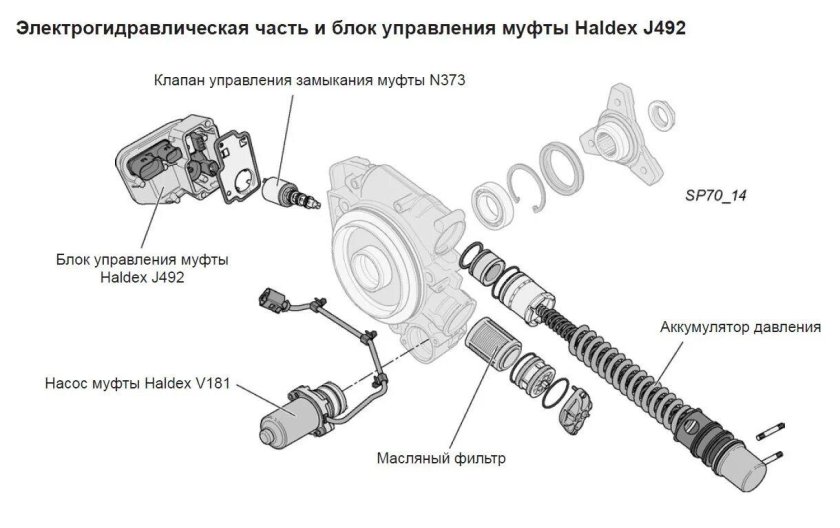 Электрогидравлическая часть и блок управления муфты Haldex J492

Клапан управления замыкания муфты N373

SP70_14

Блок управления муфты Haldex J492

Аккумулятор давления

Насос муфты Haldex V181

Масляный фильтр