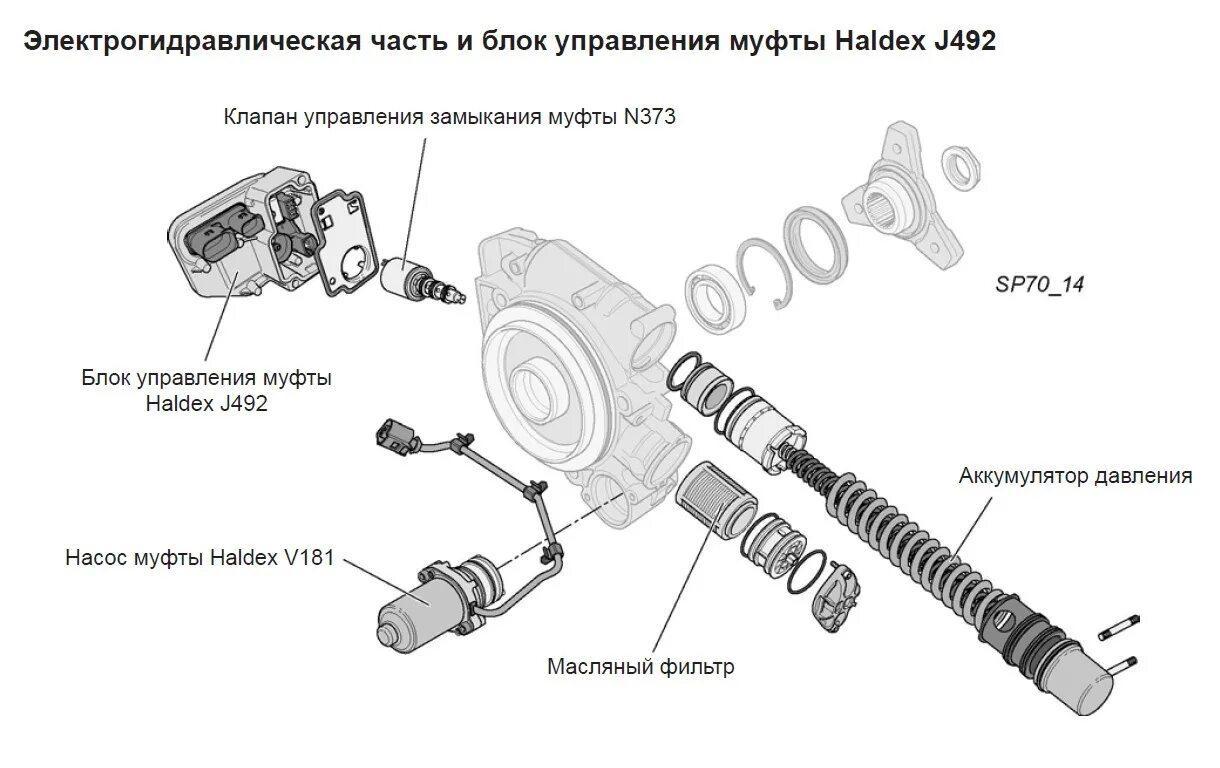 Электрогидравлическая часть и блок управления муфты Haldex J492

Клапан управления замыкания муфты N373

SP70_14

Блок управления муфты Haldex J492

Аккумулятор давления

Насос муфты Haldex V181

Масляный фильтр