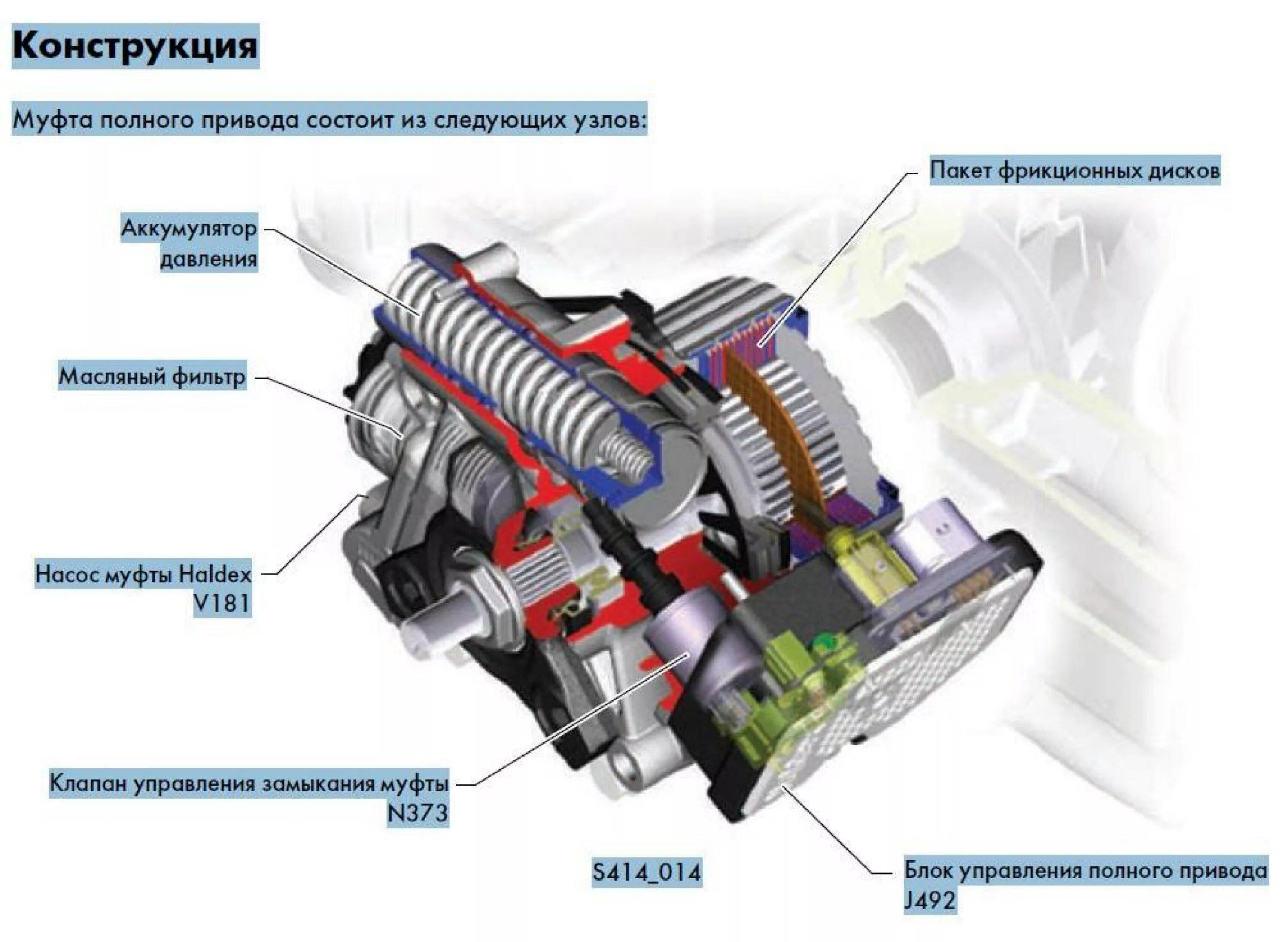 Конструкция

Муфта полного привода состоит из следующих узлов:

Пакет фрикционных дисков

Аккумулятор давления

Масляный фильтр

Насос муфты Haldex V181

Клапан управления замыкания муфты N373

S414_014

Блок управления полного привода J492