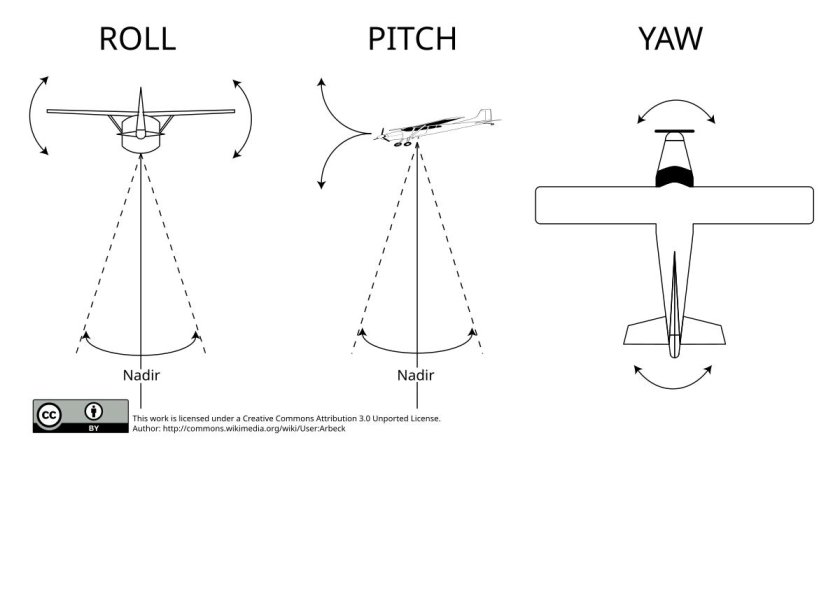 ROLL

PITCH

YAW

Nadir

Nadir

cc BY

This work is licensed under a Creative Commons Attribution 3.0 Unported License.
Author: http://commons.wikimedia.org/wiki/User:Arbeck