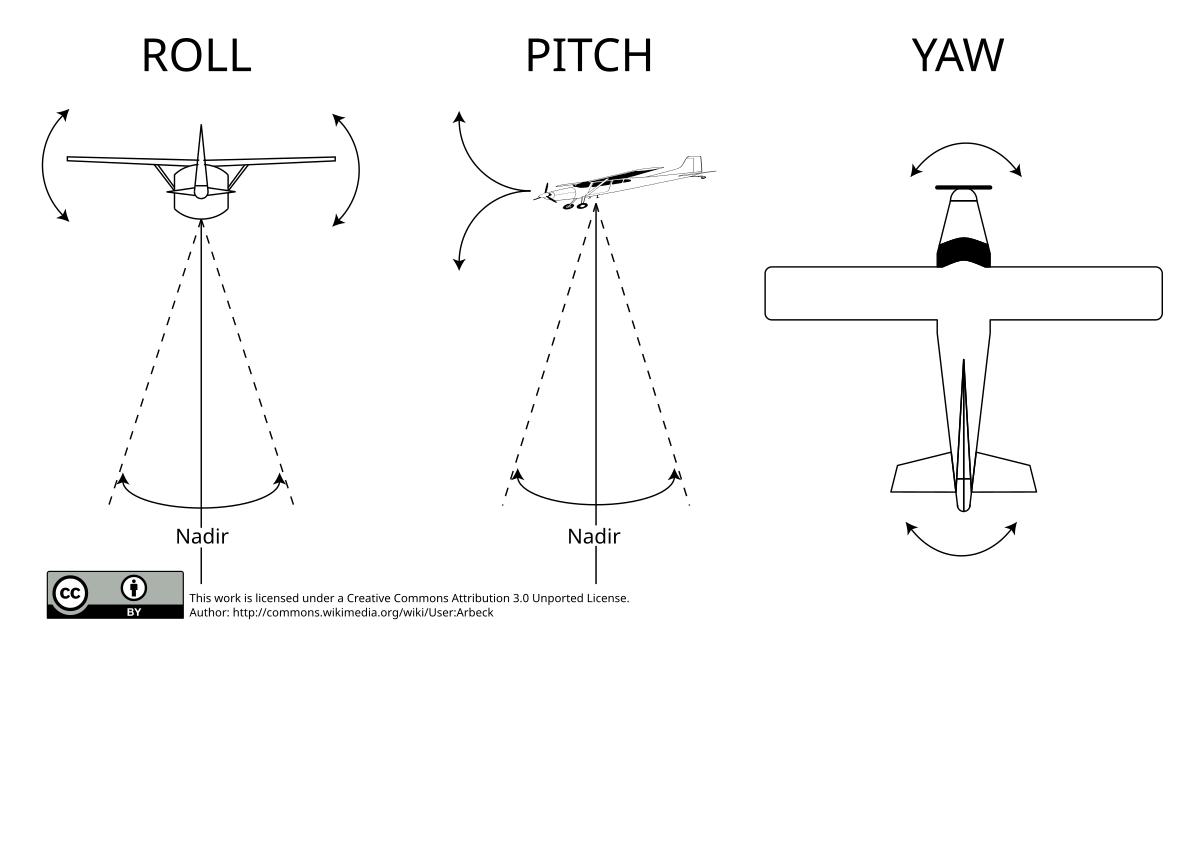 ROLL

PITCH

YAW

Nadir

Nadir

cc BY

This work is licensed under a Creative Commons Attribution 3.0 Unported License.
Author: http://commons.wikimedia.org/wiki/User:Arbeck