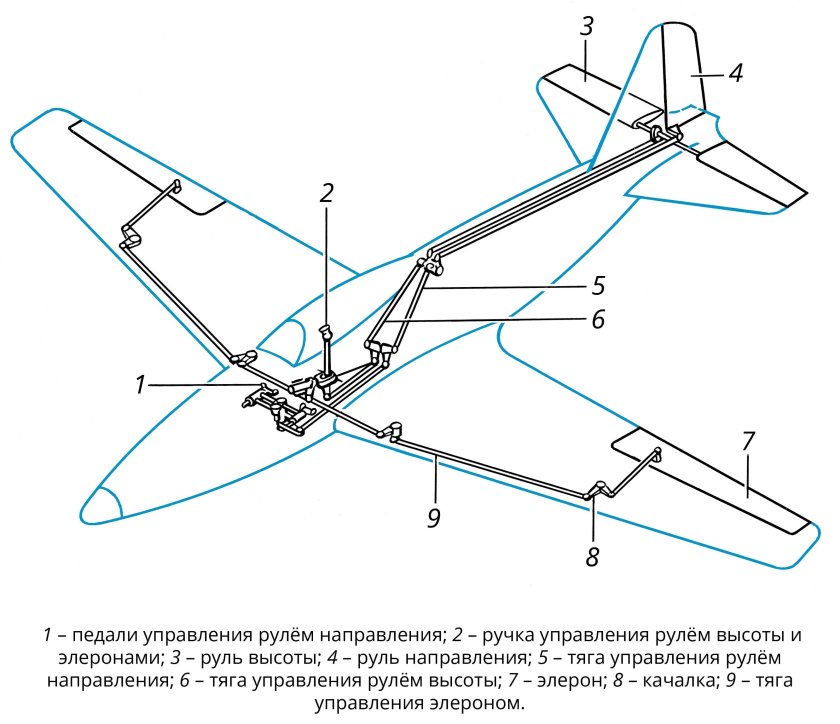 3
4
2
5
6
1
7
9
8

1 – педали управления рулём направления; 2 – ручка управления рулём высоты и элеронами; 3 – руль высоты; 4 – руль направления; 5 – тяга управления рулём направления; 6 – тяга управления рулём высоты; 7 – элерон; 8 – качалка; 9 – тяга управления элероном.