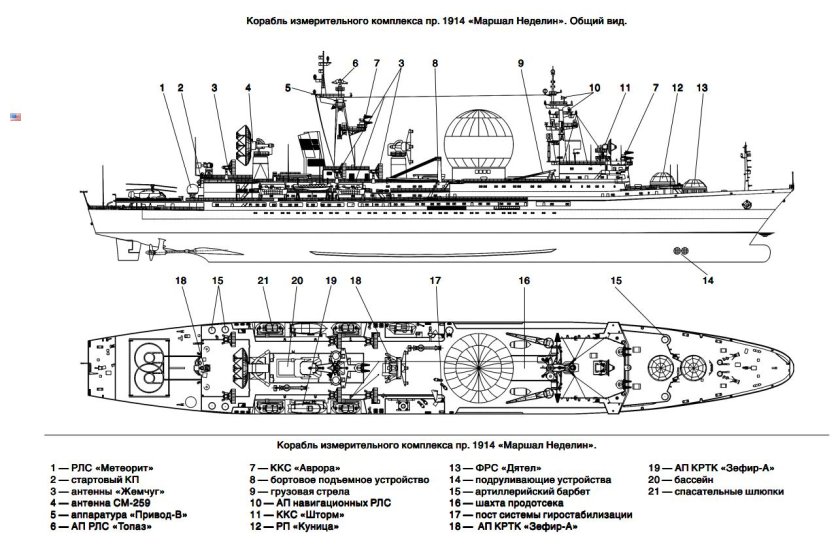 Корабль измерительного комплекса пр. 1914 «Маршал Неделин». Общий вид.

1 2 3 4 5 6 7 3 8 9 10 11 7 12 13

14

18 15 21 20 19 18 17 16 15

Корабль измерительного комплекса пр. 1914 «Маршал Неделин».

1 — РЛС «Метеорит»
2 — стартовый КП
3 — антенны «Жемчуг»
4 — антенна СМ-259
5 — аппаратура «Привод-В»
6 — АП РЛС «Топаз»

7 — ККС «Аврора»
8 — бортовое подъемное устройство
9 — грузовая стрела
10 — АП навигационных РЛС
11 — ККС «Шторм»
12 — РП «Куница»

13 — ФРС «Дятел»
14 — подруливающие устройства
15 — артиллерийский барбет
16 — шахта продотсека
17 — пост системы гиростабилизации
18 — АП КРТК «Зефир-А»

19 — АП КРТК «Зефир-А»
20 — бассейн
21 — спасательные шлюпки