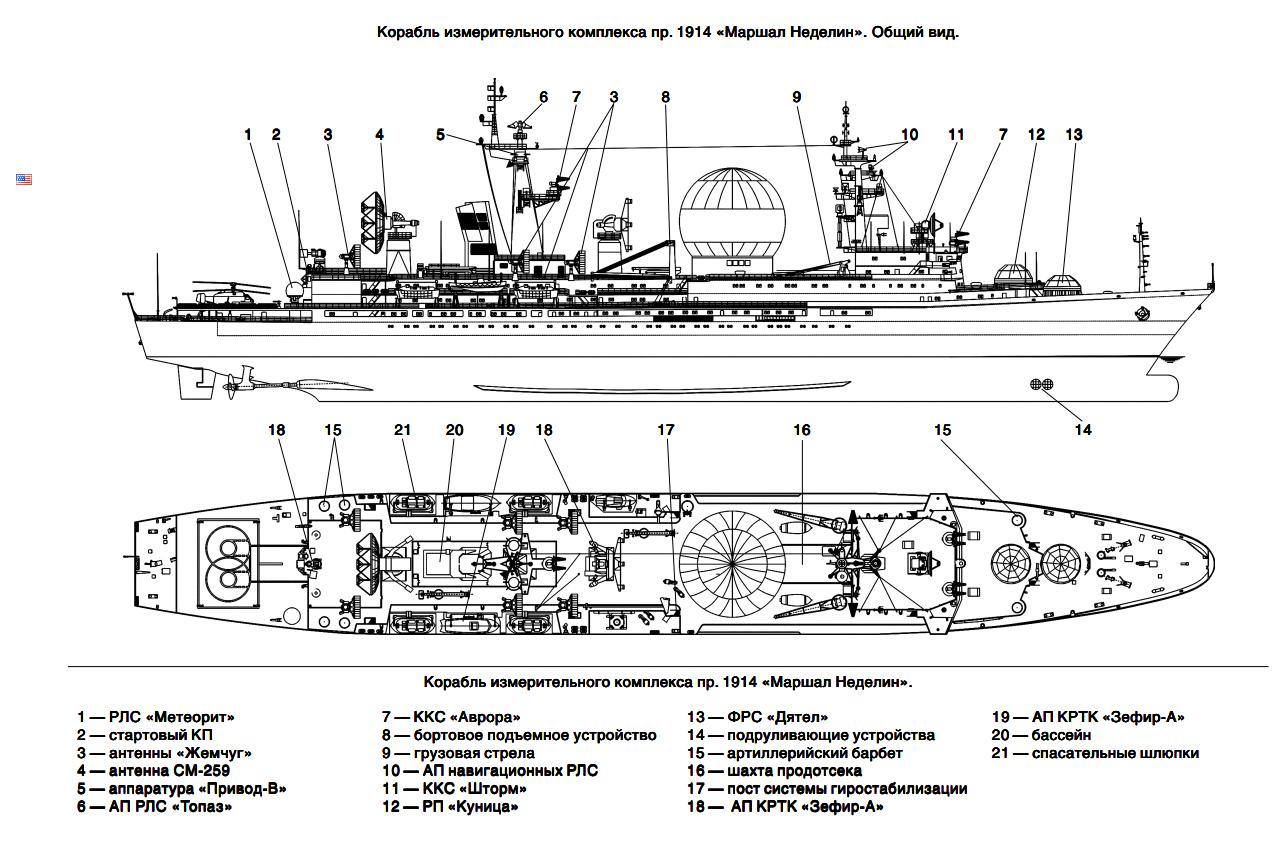 Корабль измерительного комплекса пр. 1914 «Маршал Неделин». Общий вид.

1 2 3 4 5 6 7 3 8 9 10 11 7 12 13

14

18 15 21 20 19 18 17 16 15

Корабль измерительного комплекса пр. 1914 «Маршал Неделин».

1 — РЛС «Метеорит»
2 — стартовый КП
3 — антенны «Жемчуг»
4 — антенна СМ-259
5 — аппаратура «Привод-В»
6 — АП РЛС «Топаз»

7 — ККС «Аврора»
8 — бортовое подъемное устройство
9 — грузовая стрела
10 — АП навигационных РЛС
11 — ККС «Шторм»
12 — РП «Куница»

13 — ФРС «Дятел»
14 — подруливающие устройства
15 — артиллерийский барбет
16 — шахта продотсека
17 — пост системы гиростабилизации
18 — АП КРТК «Зефир-А»

19 — АП КРТК «Зефир-А»
20 — бассейн
21 — спасательные шлюпки