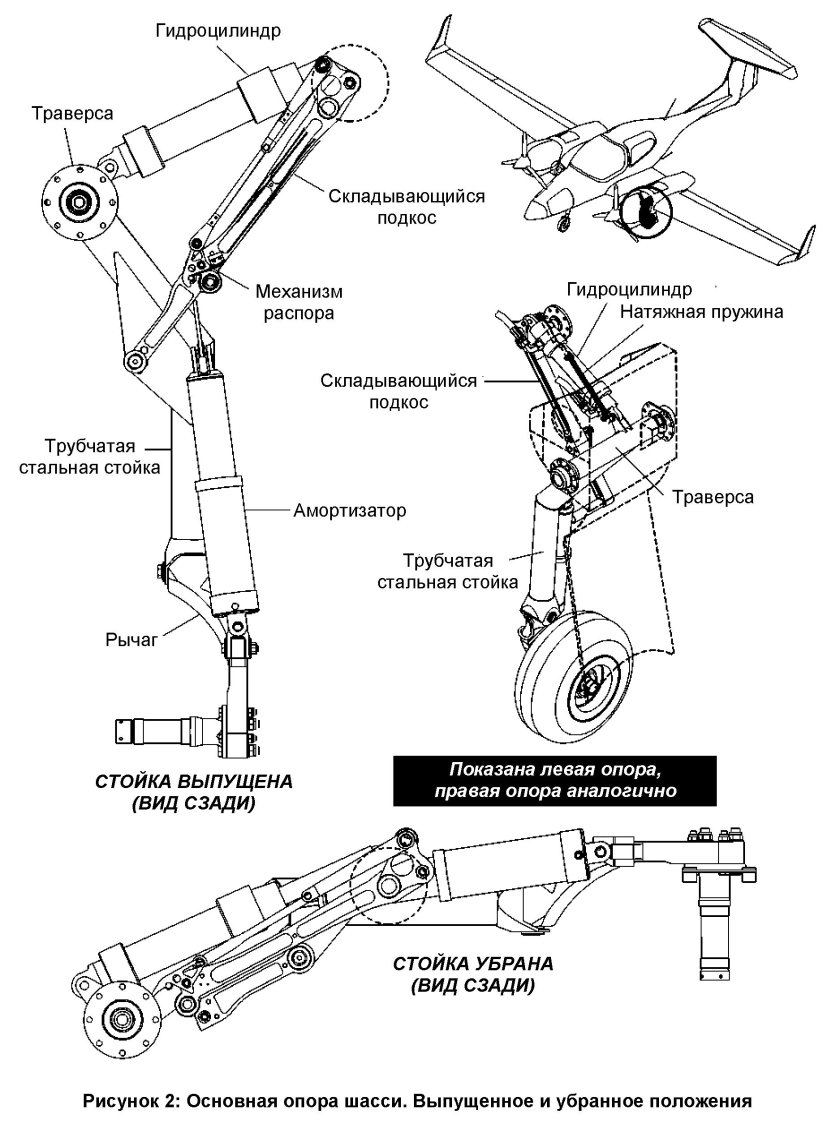 Гидроцилиндр

Траверса

Складывающийся подкос

Механизм распора

Трубчатая стальная стойка

Амортизатор

Рычаг

СТОЙКА ВЫПУЩЕНА (ВИД СЗАДИ)

Гидроцилиндр

Натяжная пружина

Складывающийся подкос

Траверса

Трубчатая стальная стойка

Показана левая опора, правая опора аналогично

СТОЙКА УБРАНА (ВИД СЗАДИ)

Рисунок 2: Основная опора шасси. Выпущенное и убранное положения