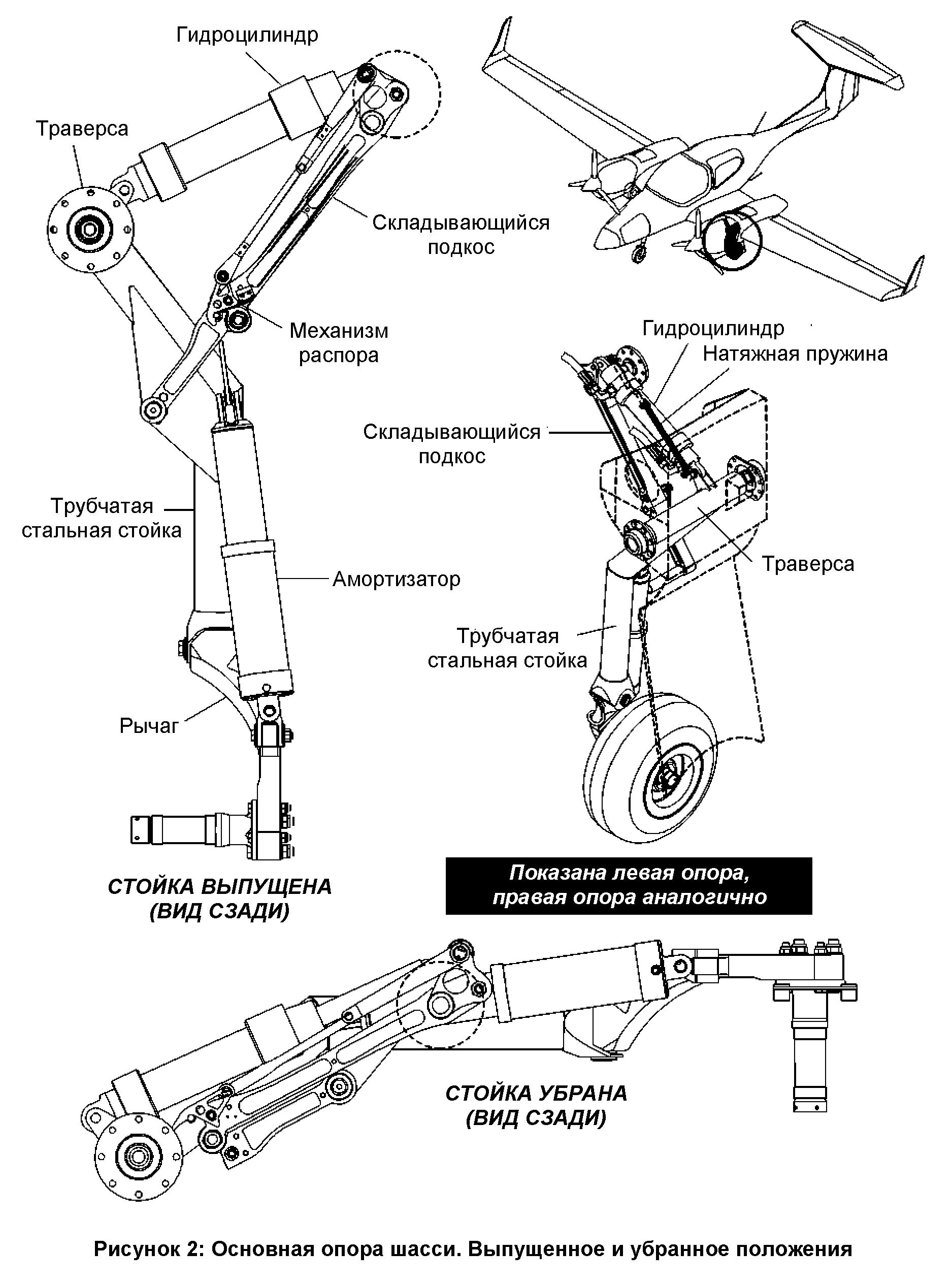 Гидроцилиндр

Траверса

Складывающийся подкос

Механизм распора

Трубчатая стальная стойка

Амортизатор

Рычаг

СТОЙКА ВЫПУЩЕНА (ВИД СЗАДИ)

Гидроцилиндр

Натяжная пружина

Складывающийся подкос

Траверса

Трубчатая стальная стойка

Показана левая опора, правая опора аналогично

СТОЙКА УБРАНА (ВИД СЗАДИ)

Рисунок 2: Основная опора шасси. Выпущенное и убранное положения