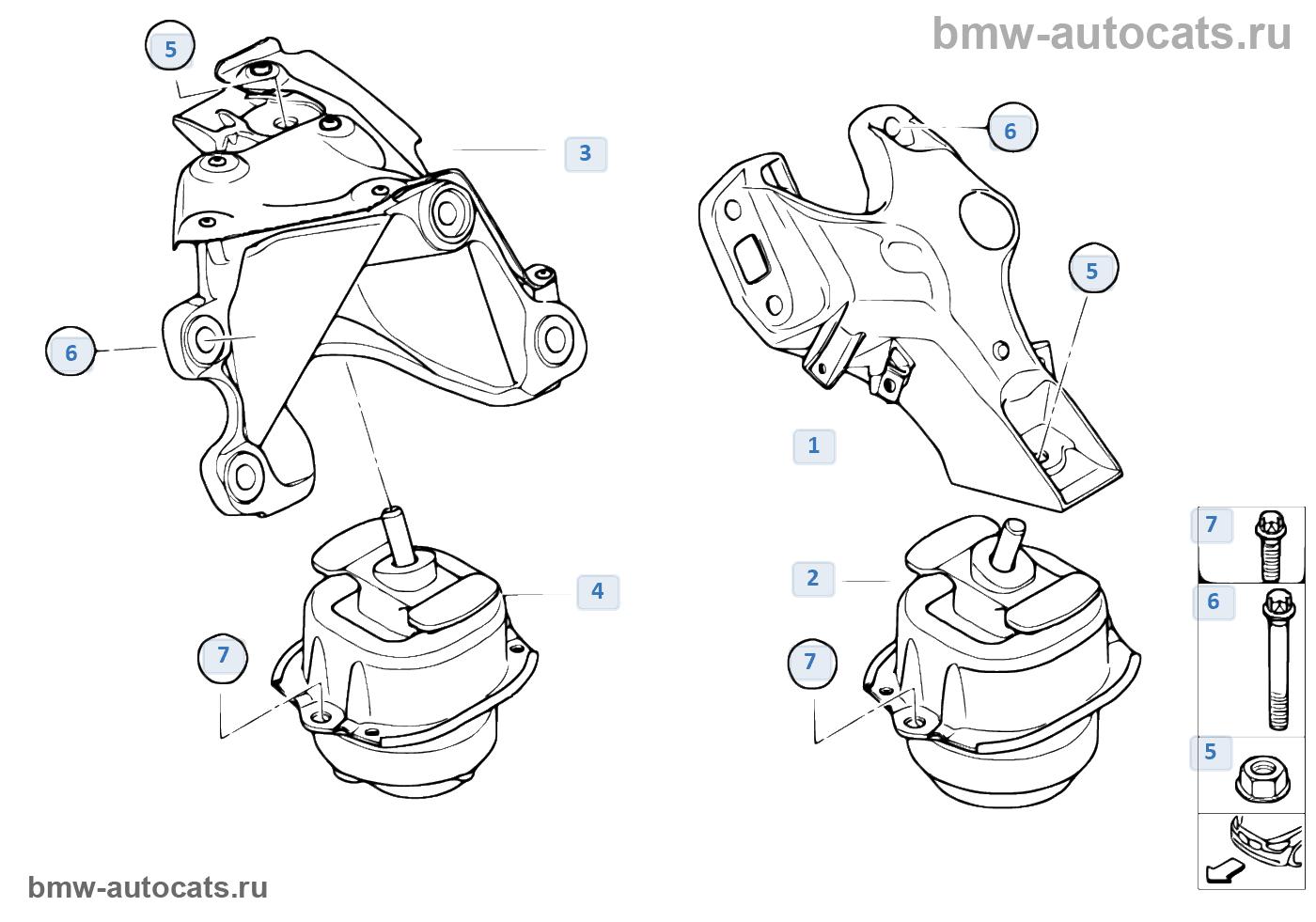 bmw-autocats.ru

5
3
6
6
5
1
4
2
7
7
7
6
5

bmw-autocats.ru