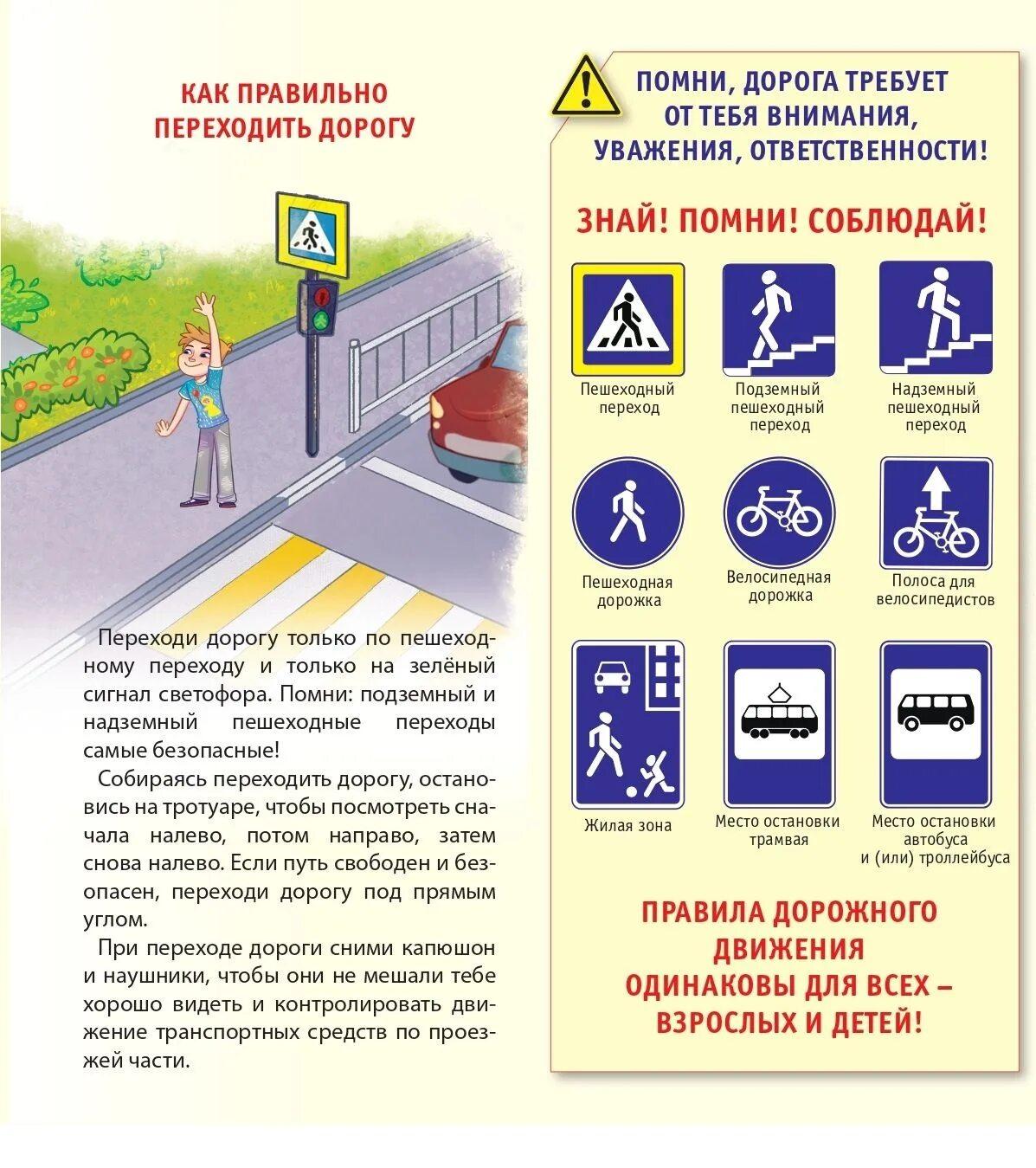 КАК ПРАВИЛЬНО ПЕРЕХОДИТЬ ДОРОГУ

Переходи дорогу только по пешеходному переходу и только на зелёный сигнал светофора. Помни: подземный и надземный пешеходные переходы самые безопасные!

Собираясь переходить дорогу, остановись на тротуаре, чтобы посмотреть сначала налево, потом направо, затем снова налево. Если путь свободен и безопасен, переходи дорогу под прямым углом.

При переходе дороги сними капюшон и наушники, чтобы они не мешали тебе хорошо видеть и контролировать движение транспортных средств по проезжей части.

ПОМНИ, ДОРОГА ТРЕБУЕТ ОТ ТЕБЯ ВНИМАНИЯ, УВАЖЕНИЯ, ОТВЕТСТВЕННОСТИ!

ЗНАЙ! ПОМНИ! СОБЛЮДАЙ!

Пешеходный переход

Подземный пешеходный переход

Надземный пешеходный переход

Пешеходная дорожка

Велосипедная дорожка

Полоса для велосипедистов

Жилая зона

Место остановки трамвая

Место остановки автобуса и (или) троллейбуса

ПРАВИЛА ДОРОЖНОГО ДВИЖЕНИЯ ОДИНАКОВЫ ДЛЯ ВСЕХ – ВЗРОСЛЫХ И ДЕТЕЙ!