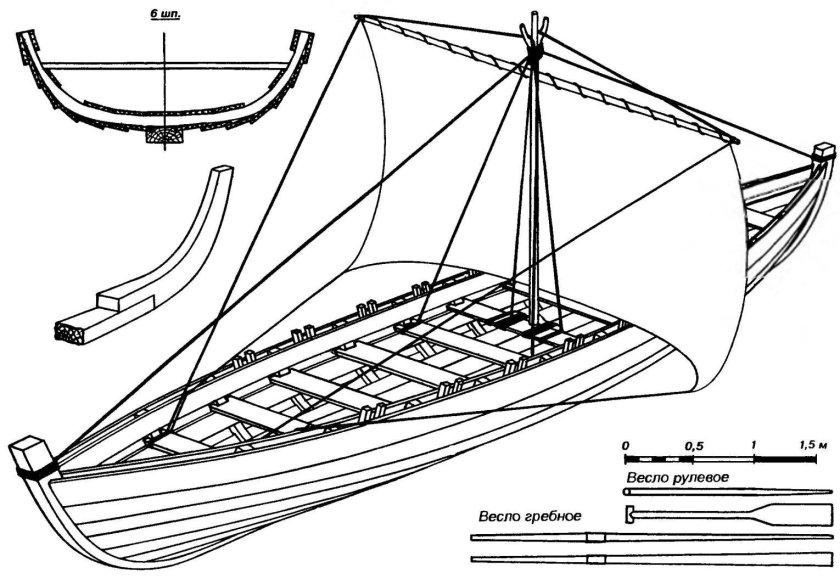 6 шп.

0 0,5 1 1,5 м

Весло рулевое

Весло гребное