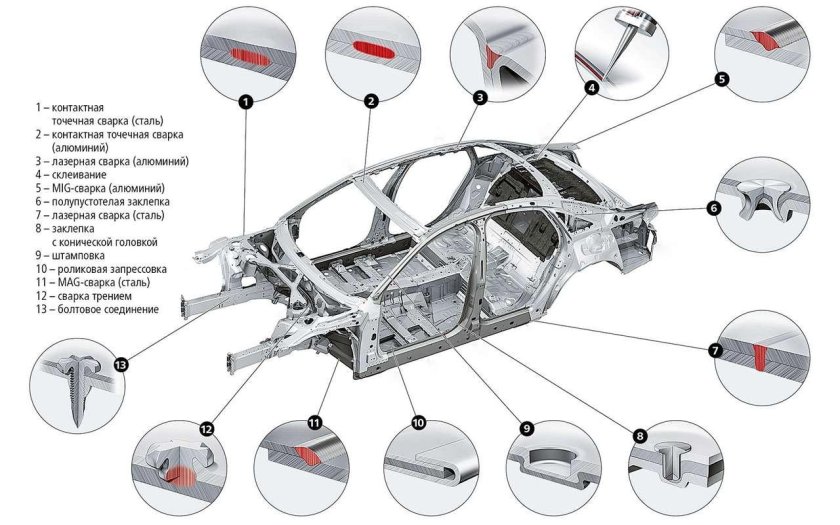 1 – контактная точечная сварка (сталь)
2 – контактная точечная сварка (алюминий)
3 – лазерная сварка (алюминий)
4 – склеивание
5 – MIG-сварка (алюминий)
6 – полупустотелая заклепка
7 – лазерная сварка (сталь)
8 – заклепка с конической головкой
9 – штамповка
10 – роликовая запрессовка
11 – MAG-сварка (сталь)
12 – сварка трением
13 – болтовое соединение

1
2
3
4
5
6
7
8
9
10
11
12
13