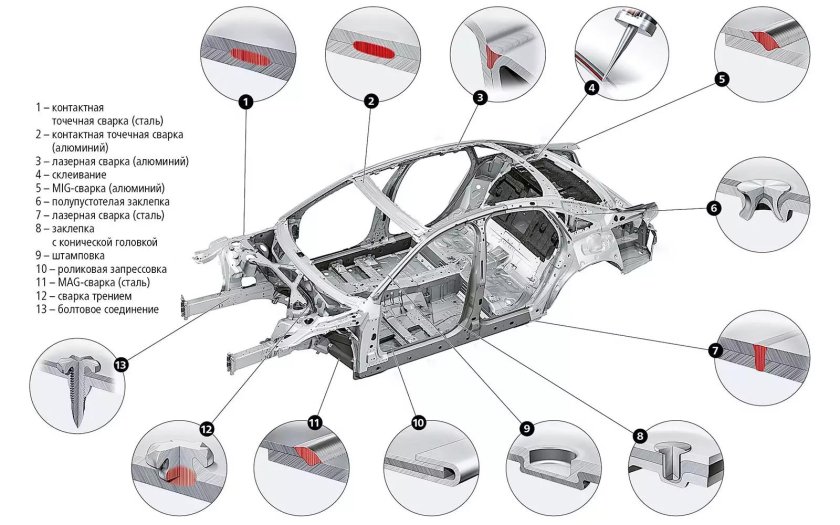 1 – контактная точечная сварка (сталь)
2 – контактная точечная сварка (алюминий)
3 – лазерная сварка (алюминий)
4 – склеивание
5 – MIG-сварка (алюминий)
6 – полупустотелая заклепка
7 – лазерная сварка (сталь)
8 – заклепка с конической головкой
9 – штамповка
10 – роликовая запрессовка
11 – MAG-сварка (сталь)
12 – сварка трением
13 – болтовое соединение

1
2
3
4
5
6
7
8
9
10
11
12
13