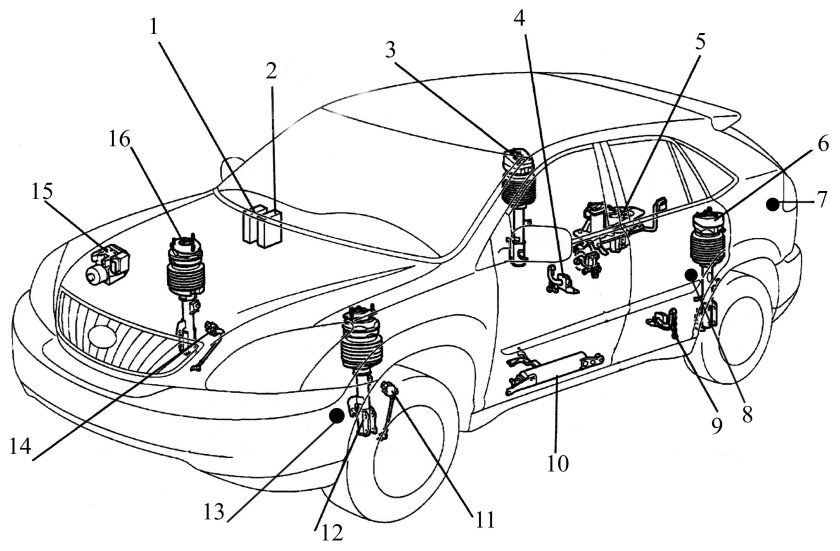 1
2
3
4
5
6
7
16
15
14
13
12
11
10
9
8