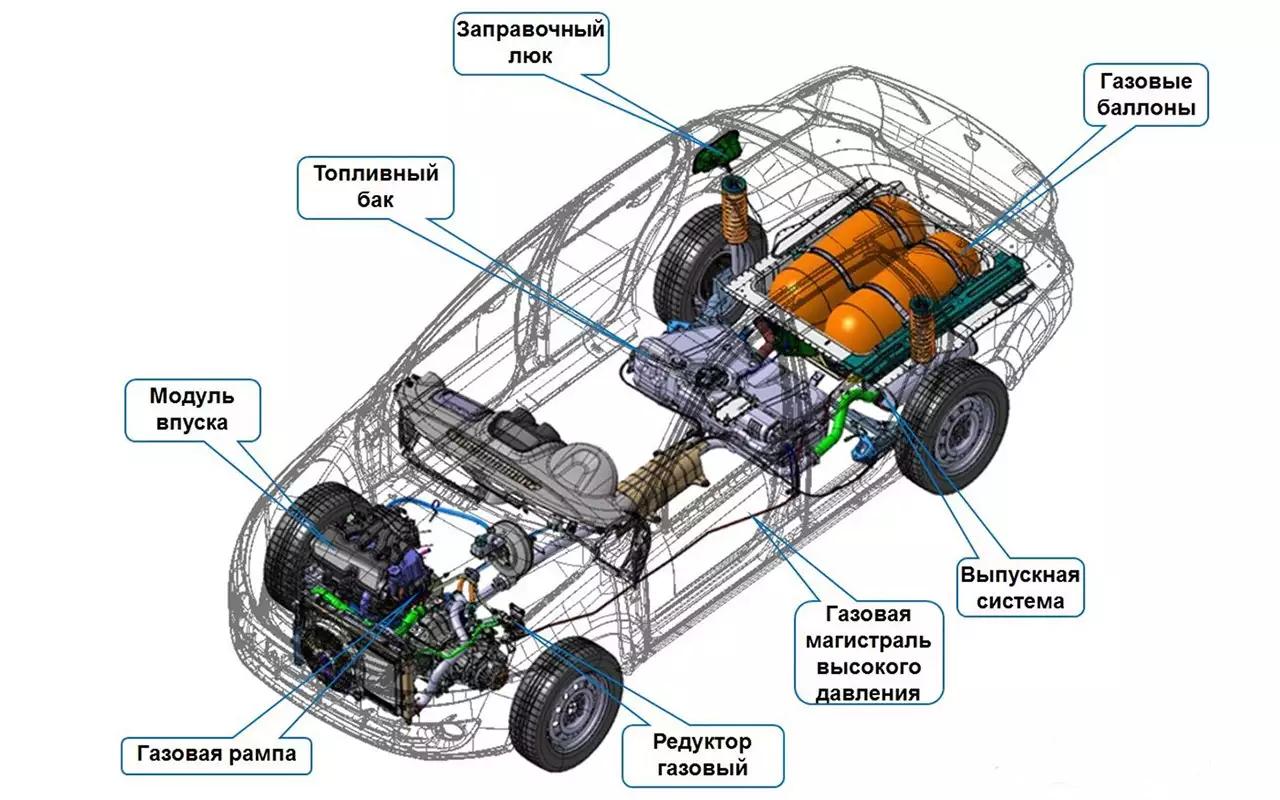 Заправочный люк

Газовые баллоны

Топливный бак

Модуль впуска

Выпускная система

Газовая магистраль высокого давления

Газовая рампа

Редуктор газовый