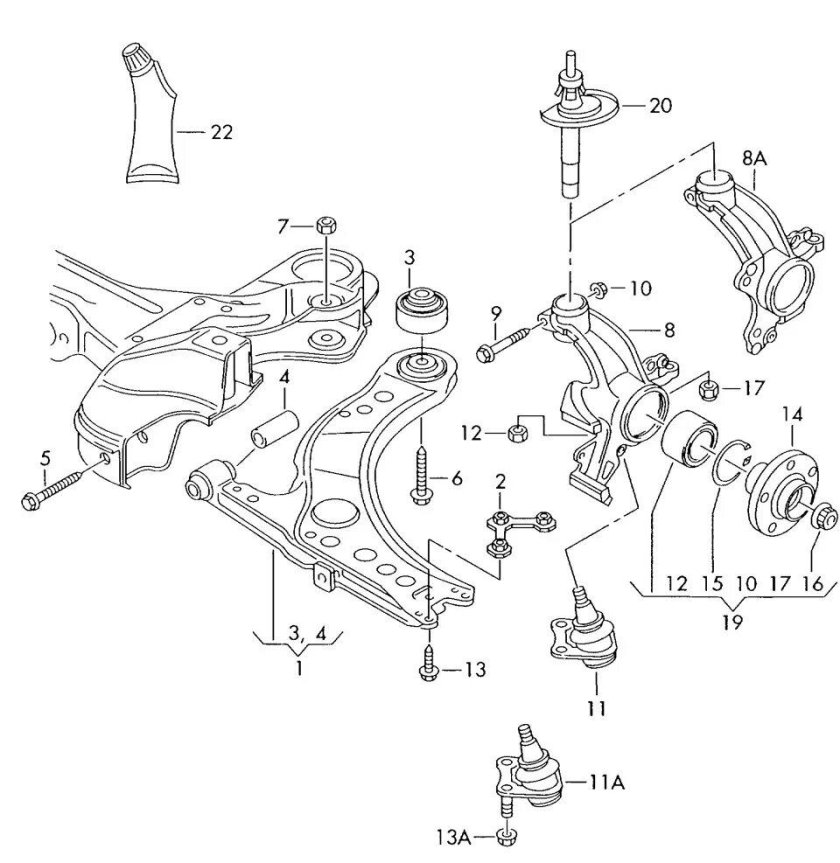 22
20
8A
7
3
10
9
8
4
17
14
12
5
6
2
12 15 10 17 16
19
3, 4
1
13
11
11A
13A