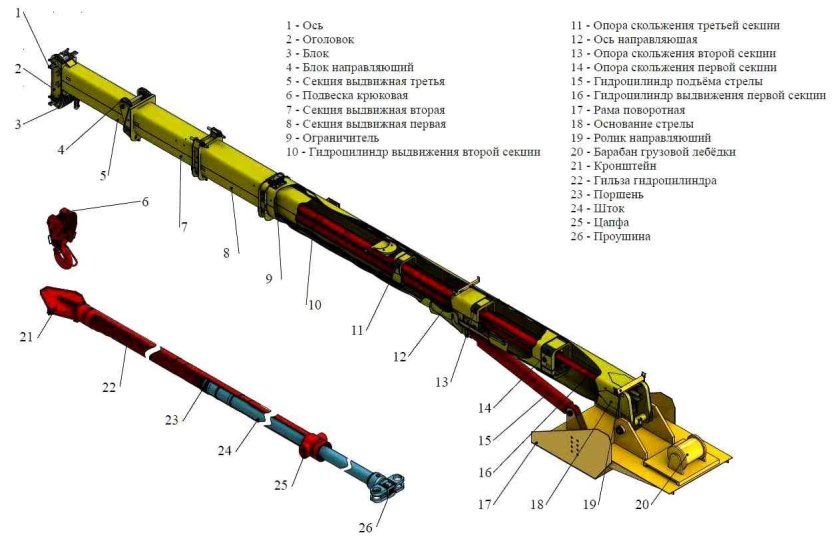 1 - Ось
2 - Оголовок
3 - Блок
4 - Блок направляющий
5 - Секция выдвижная третья
6 - Подвеска крюковая
7 - Секция выдвижная вторая
8 - Секция выдвижная первая
9 - Ограничитель
10 - Гидроцилиндр выдвижения второй секции

11 - Опора скольжения третьей секции
12 - Ось направляющая
13 - Опора скольжения второй секции
14 - Опора скольжения первой секции
15 - Гидроцилиндр подъёма стрелы
16 - Гидроцилиндр выдвижения первой секции
17 - Рама поворотная
18 - Основание стрелы
19 - Ролик направляющий
20 - Барабан грузовой лебёдки
21 - Кронштейн
22 - Гильза гидроцилиндра
23 - Поршень
24 - Шток
25 - Цапфа
26 - Проушина

1
2
3
4
5
6
7
8
9
10
11
12
13
14
15
16
17
18
19
20
21
22
23
24
25
26