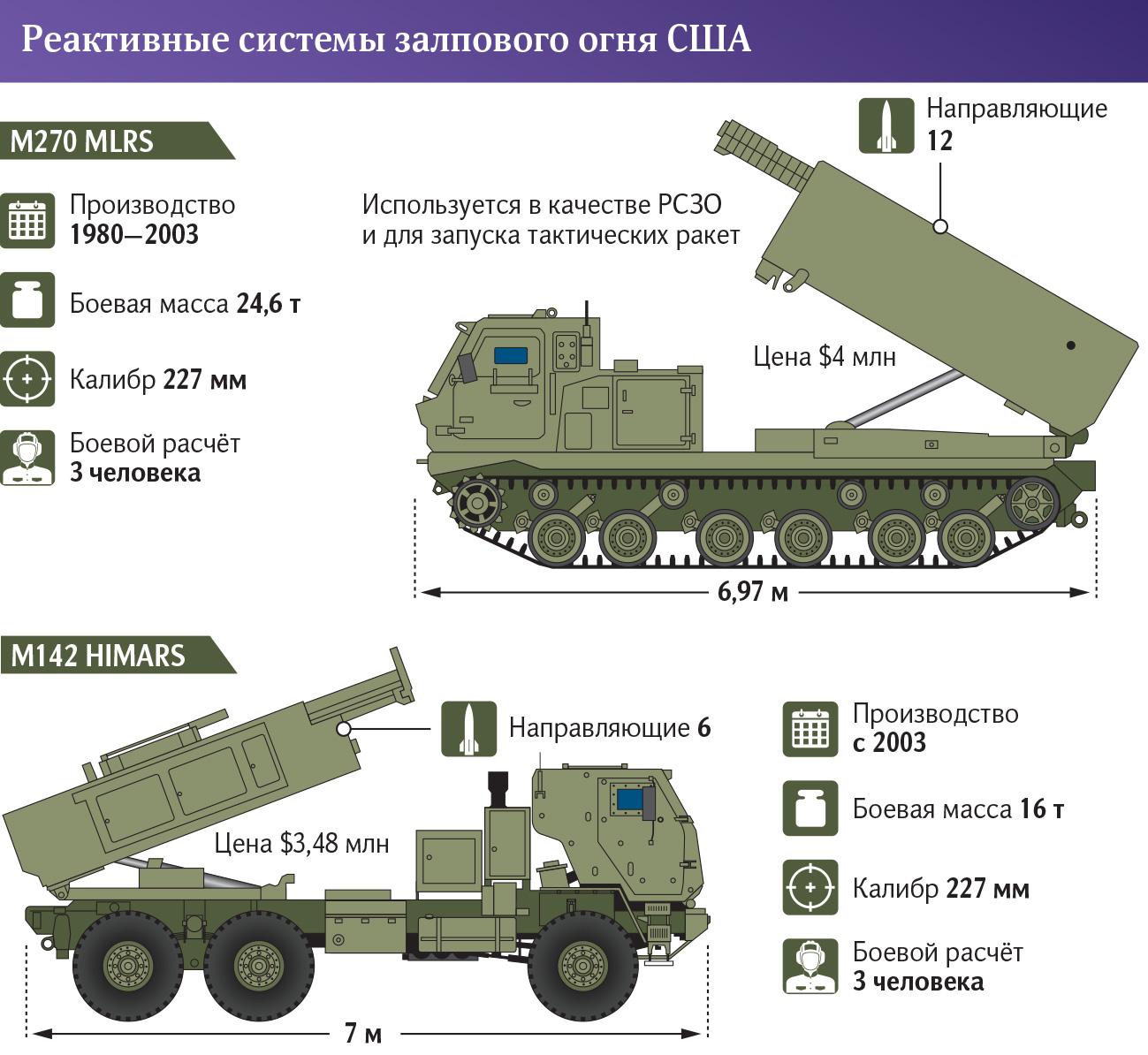 Реактивные системы залпового огня США

M270 MLRS

Производство
1980—2003

Боевая масса 24,6 т

Калибр 227 мм

Боевой расчёт
3 человека

Используется в качестве РСЗО и для запуска тактических ракет

Направляющие
12

Цена $4 млн

6,97 м

M142 HIMARS

Направляющие 6

Цена $3,48 млн

7 м

Производство
с 2003

Боевая масса 16 т

Калибр 227 мм

Боевой расчёт
3 человека