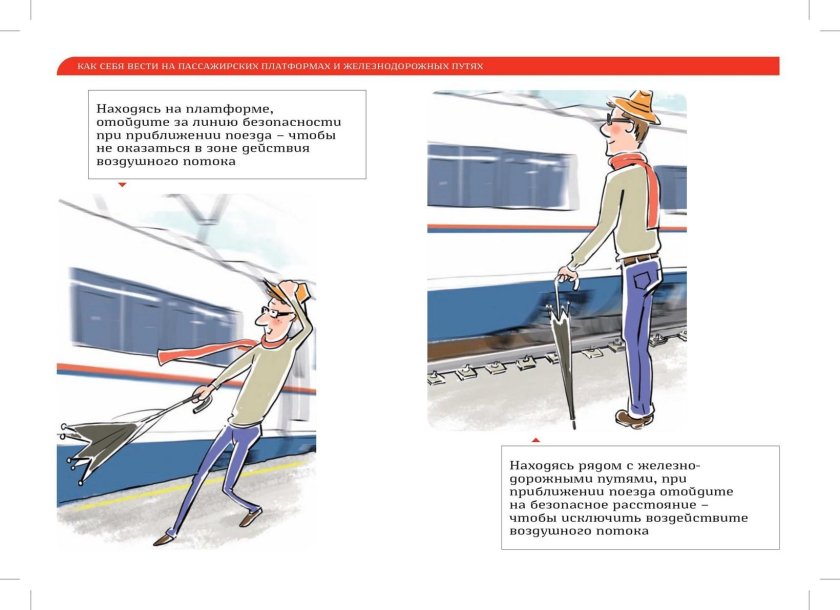 КАК СЕБЯ ВЕСТИ НА ПАССАЖИРСКИХ ПЛАТФОРМАХ И ЖЕЛЕЗНОДОРОЖНЫХ ПУТЯХ

Находясь на платформе, отойдите за линию безопасности при приближении поезда – чтобы не оказаться в зоне действия воздушного потока

Находясь рядом с железнодорожными путями, при приближении поезда отойдите на безопасное расстояние – чтобы исключить воздействите воздушного потока